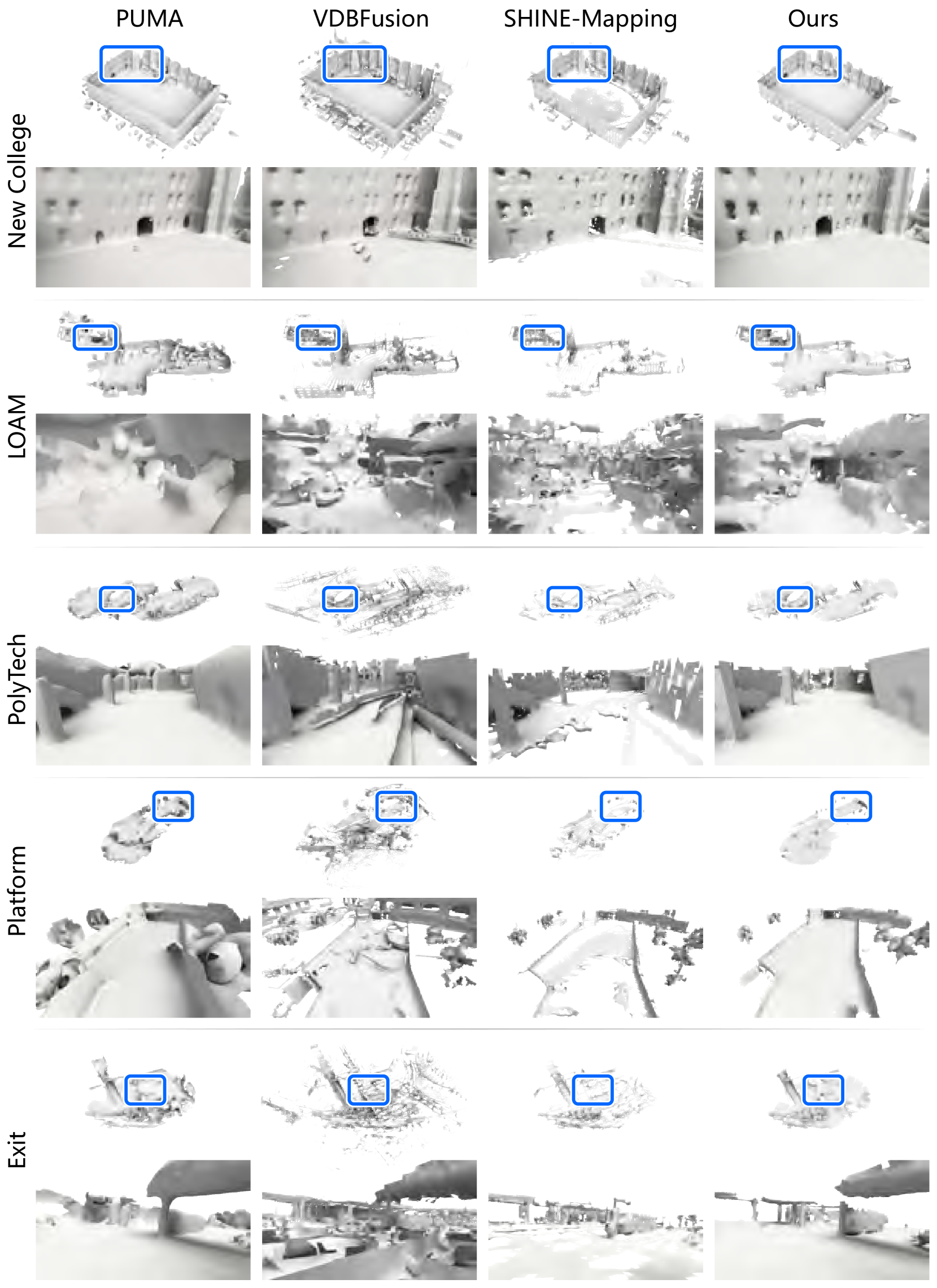 PUMA VDBFusion SHINE-Mapping Ours

New College

LOAM

PolyTech

Platform

Exit