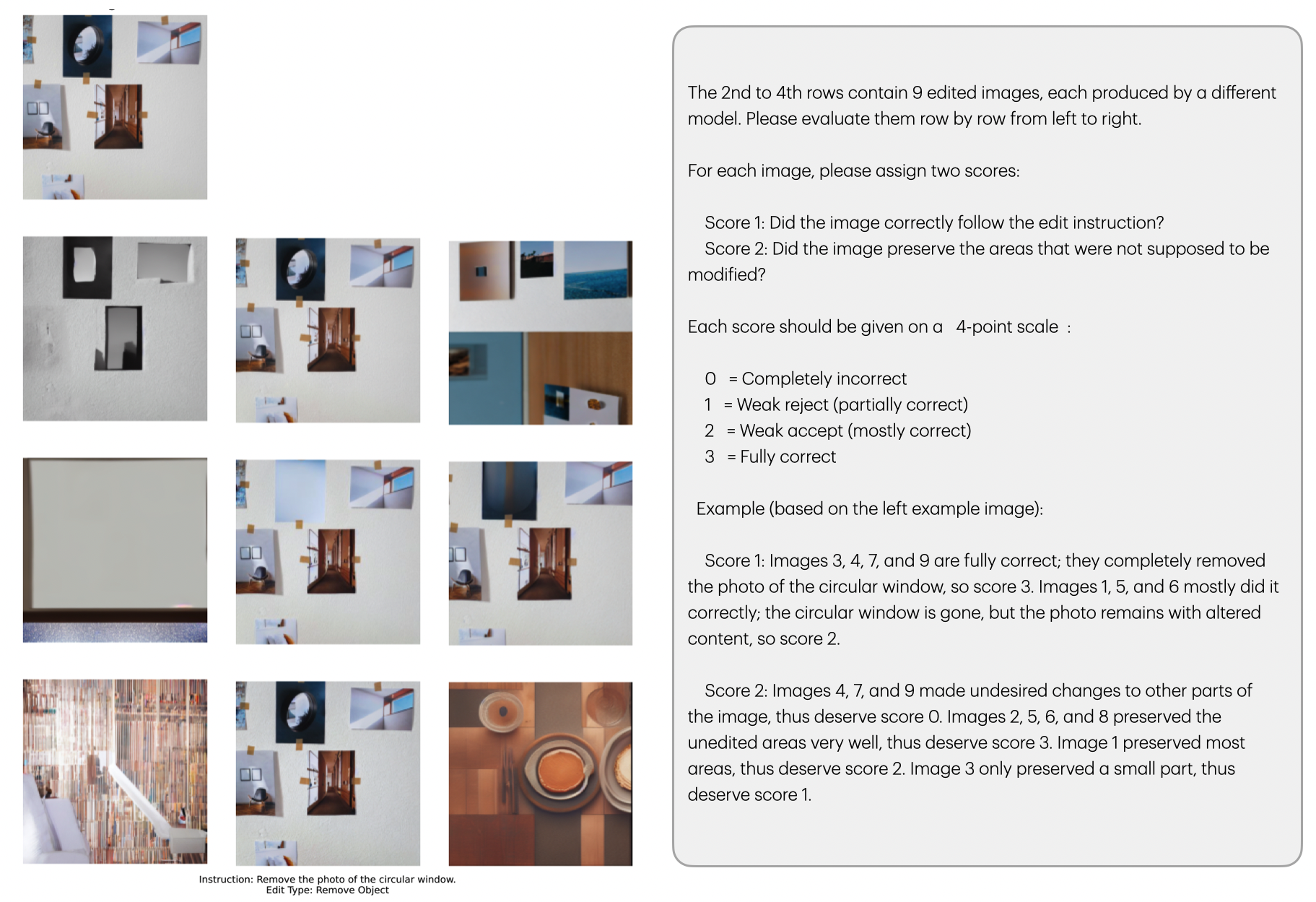 Instruction: Remove the photo of the circular window.
Edit Type: Remove Object

The 2nd to 4th rows contain 9 edited images, each produced by a different model. Please evaluate them row by row from left to right.

For each image, please assign two scores:

Score 1: Did the image correctly follow the edit instruction?
Score 2: Did the image preserve the areas that were not supposed to be modified?

Each score should be given on a 4-point scale :

0 = Completely incorrect
1 = Weak reject (partially correct)
2 = Weak accept (mostly correct)
3 = Fully correct

Example (based on the left example image):

Score 1: Images 3, 4, 7, and 9 are fully correct; they completely removed the photo of the circular window, so score 3. Images 1, 5, and 6 mostly did it correctly; the circular window is gone, but the photo remains with altered content, so score 2.

Score 2: Images 4, 7, and 9 made undesired changes to other parts of the image, thus deserve score 0. Images 2, 5, 6, and 8 preserved the unedited areas very well, thus deserve score 3. Image 1 preserved most areas, thus deserve score 2. Image 3 only preserved a small part, thus deserve score 1.