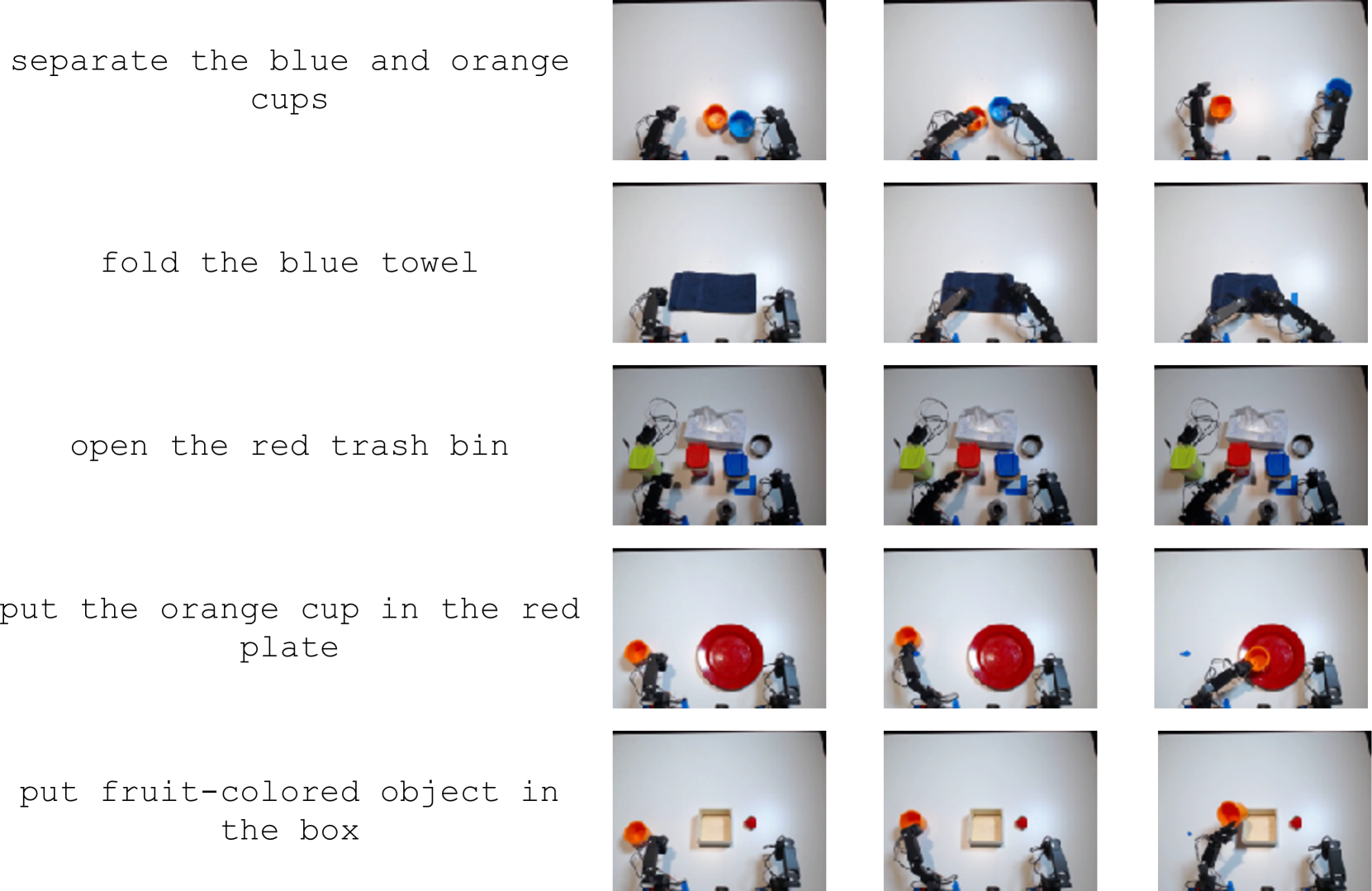 separate the blue and orange cups

fold the blue towel

open the red trash bin

put the orange cup in the red plate

put fruit-colored object in the box