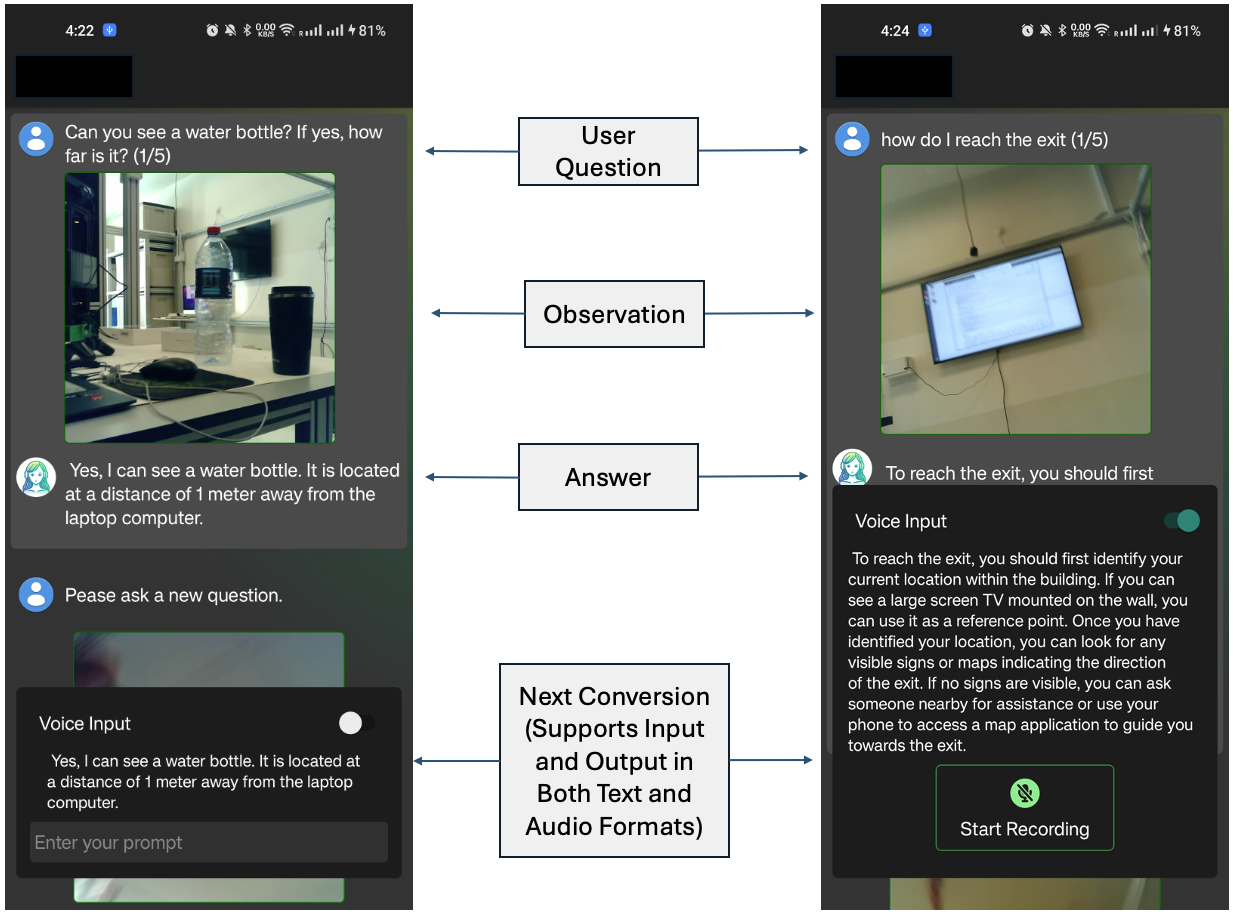 4:22 0.00 KB/S 81%

Can you see a water bottle? If yes, how far is it? (1/5)

Yes, I can see a water bottle. It is located at a distance of 1 meter away from the laptop computer.

Pease ask a new question.

Voice Input

Yes, I can see a water bottle. It is located at a distance of 1 meter away from the laptop computer.

Enter your prompt

User Question

Observation

Answer

Next Conversion (Supports Input and Output in Both Text and Audio Formats)

4:24 0.00 KB/S 81%

how do I reach the exit (1/5)

To reach the exit, you should first

Voice Input

To reach the exit, you should first identify your current location within the building. If you can see a large screen TV mounted on the wall, you can use it as a reference point. Once you have identified your location, you can look for any visible signs or maps indicating the direction of the exit. If no signs are visible, you can ask someone nearby for assistance or use your phone to access a map application to guide you towards the exit.

Start Recording