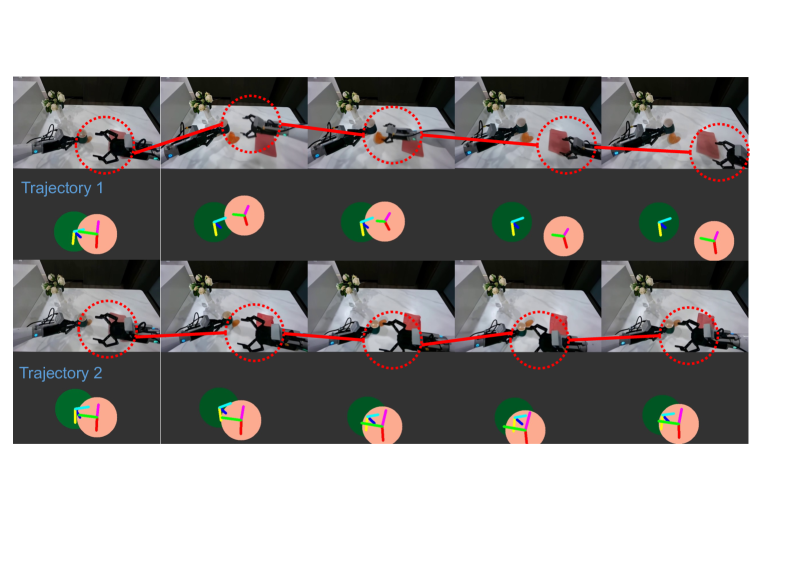 Trajectory 1

Trajectory 2