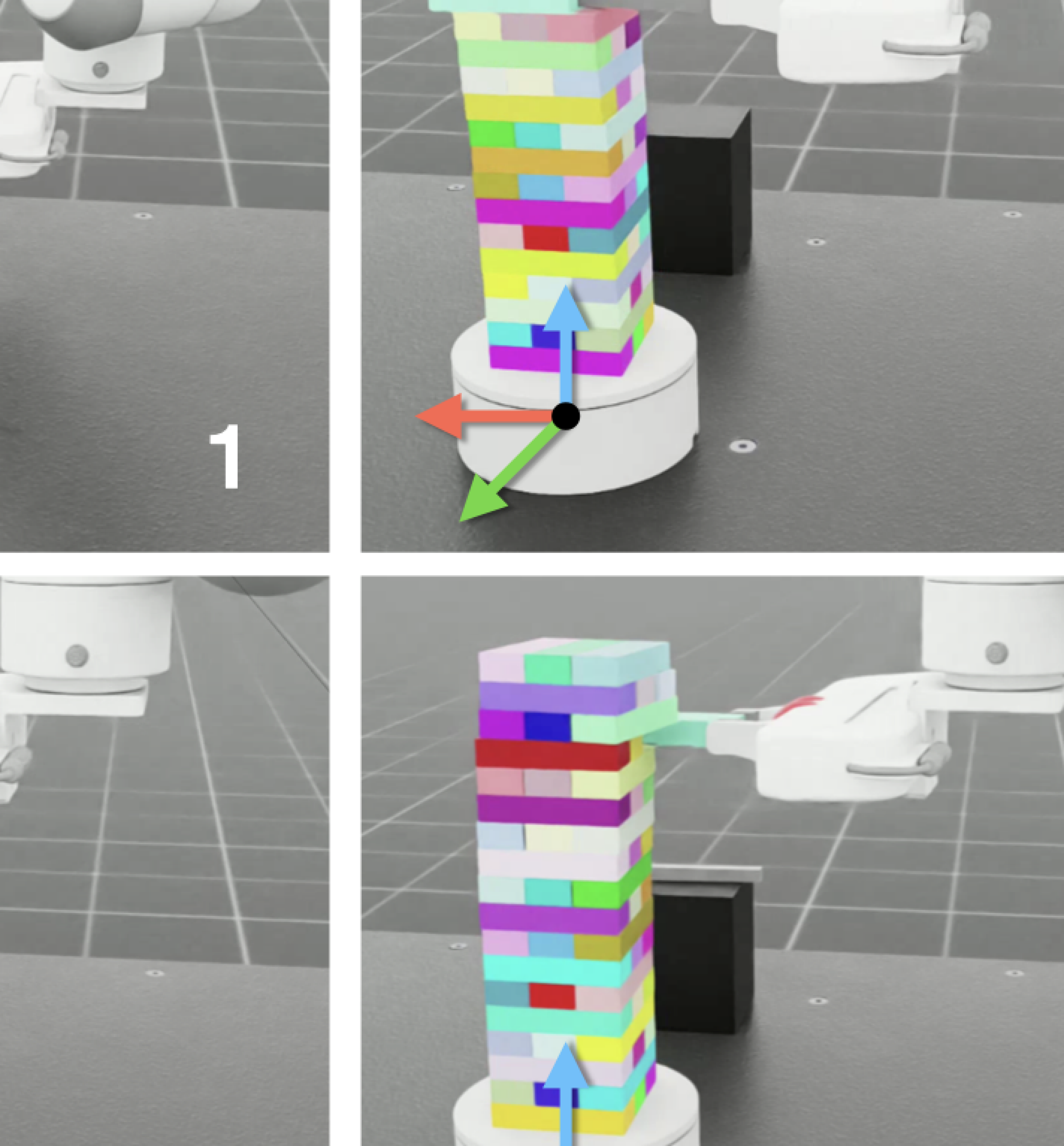 1