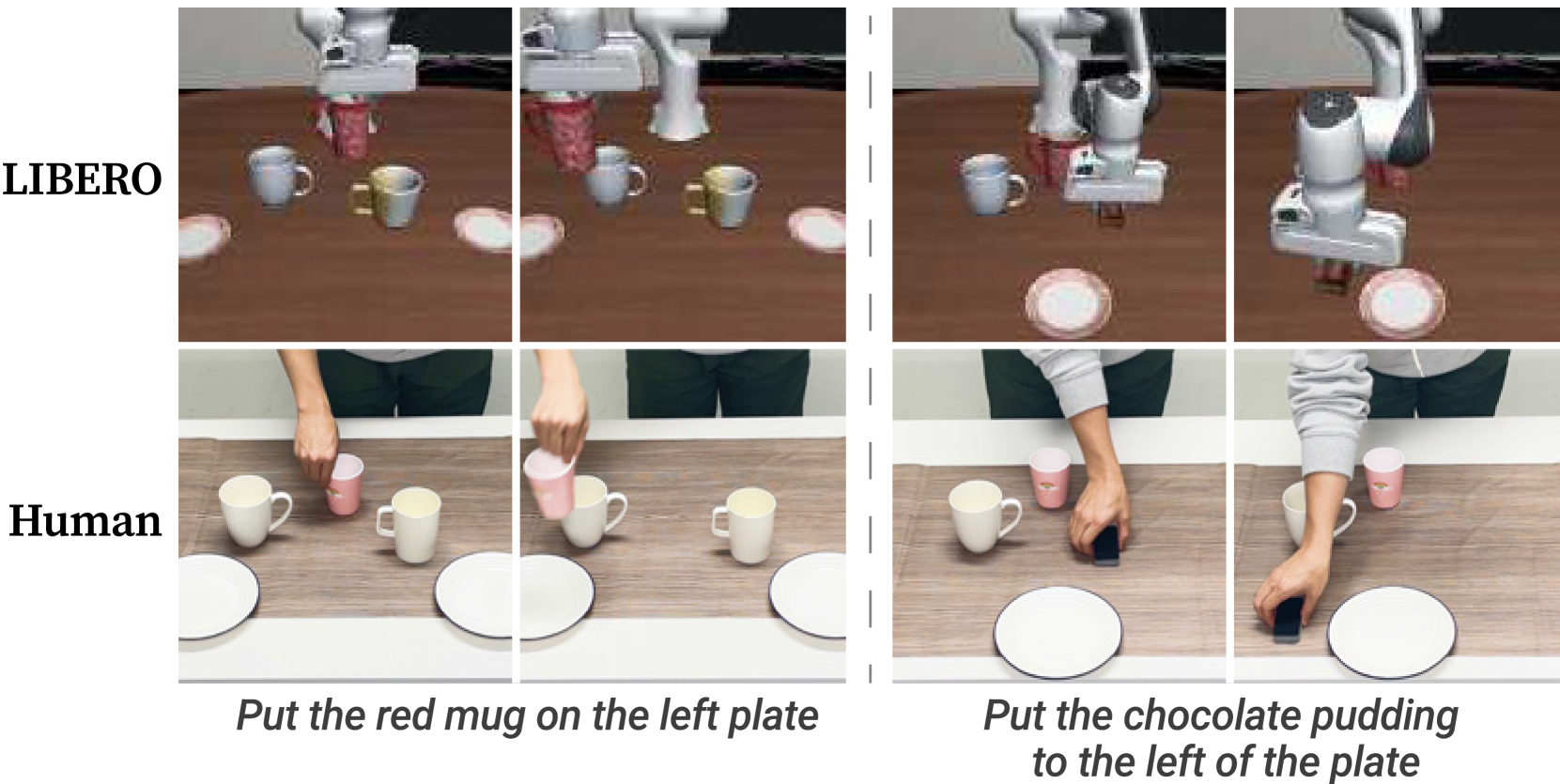 LIBERO

Human

Put the red mug on the left plate

Put the chocolate pudding to the left of the plate