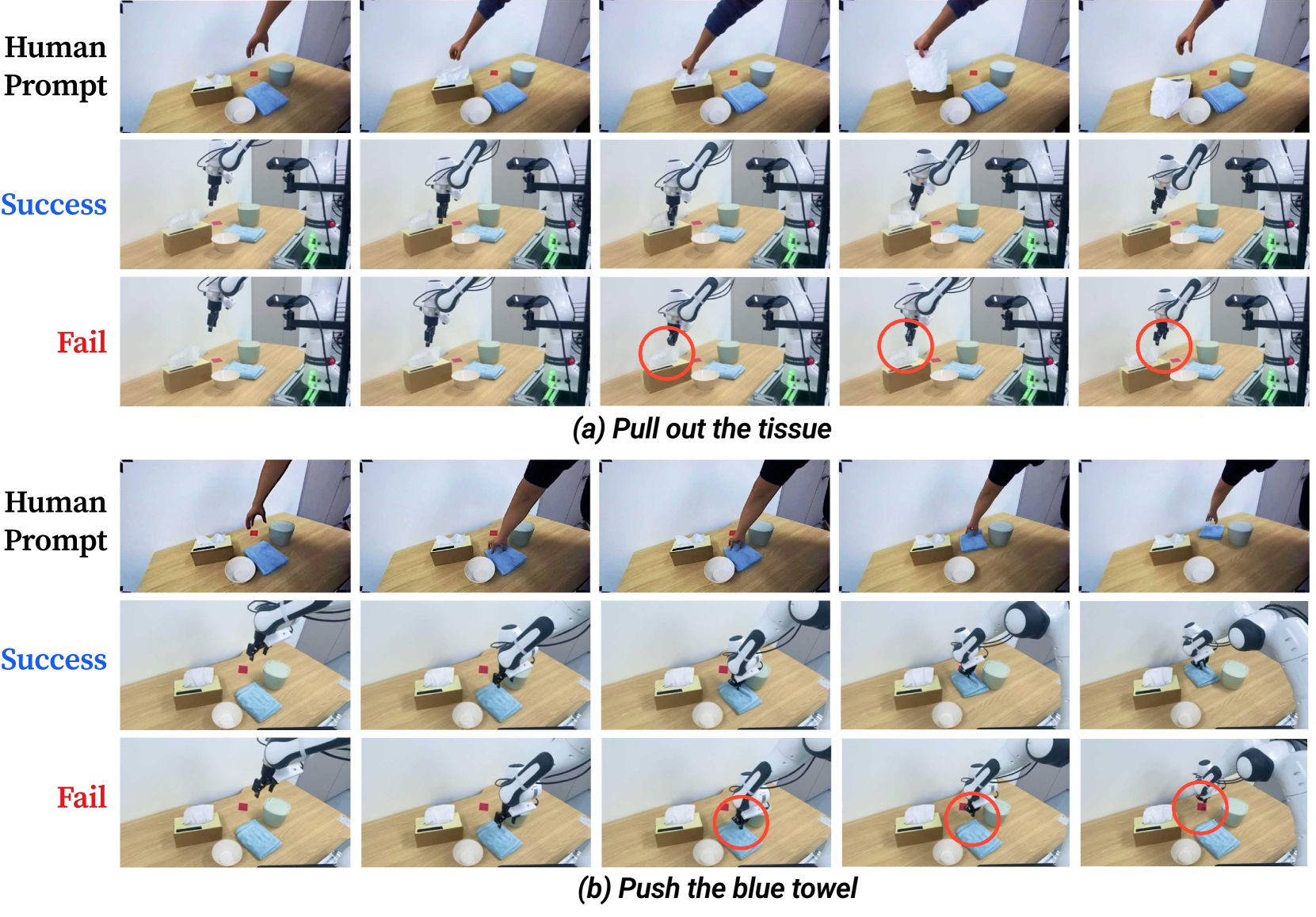 Human Prompt

Success

Fail

(a) Pull out the tissue

Human Prompt

Success

Fail

(b) Push the blue towel