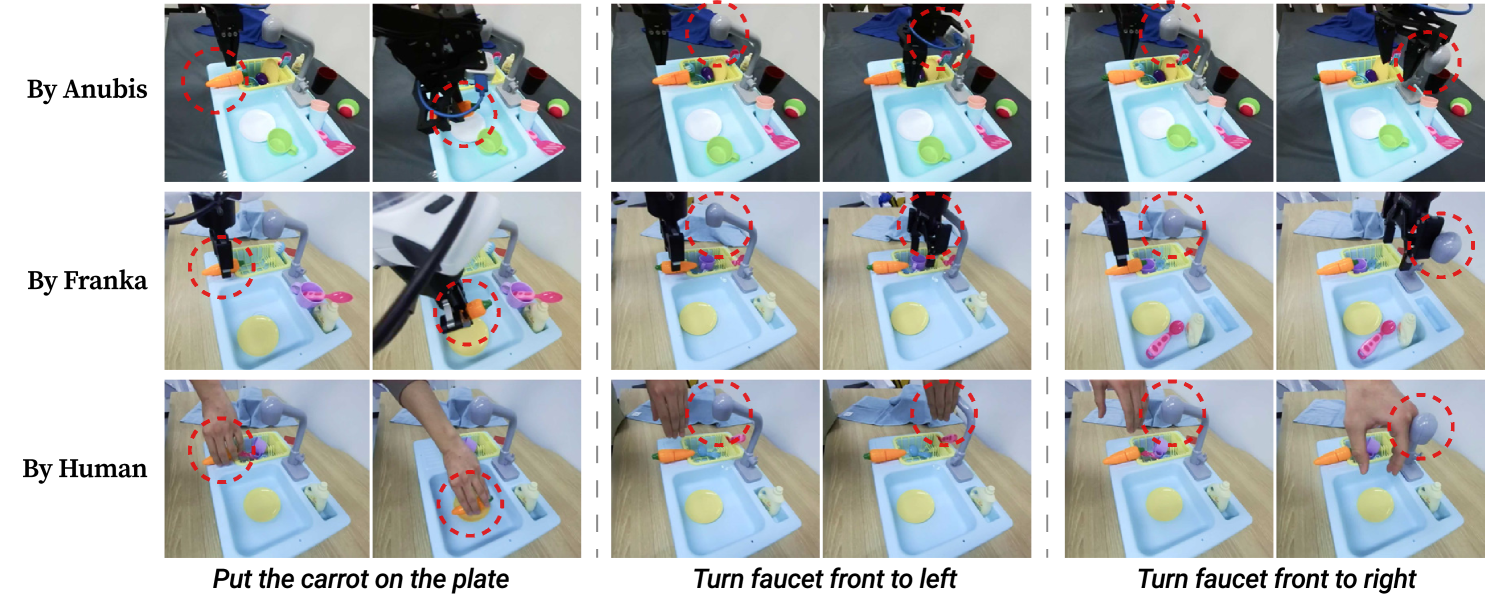 By Anubis

By Franka

By Human

Put the carrot on the plate

Turn faucet front to left

Turn faucet front to right