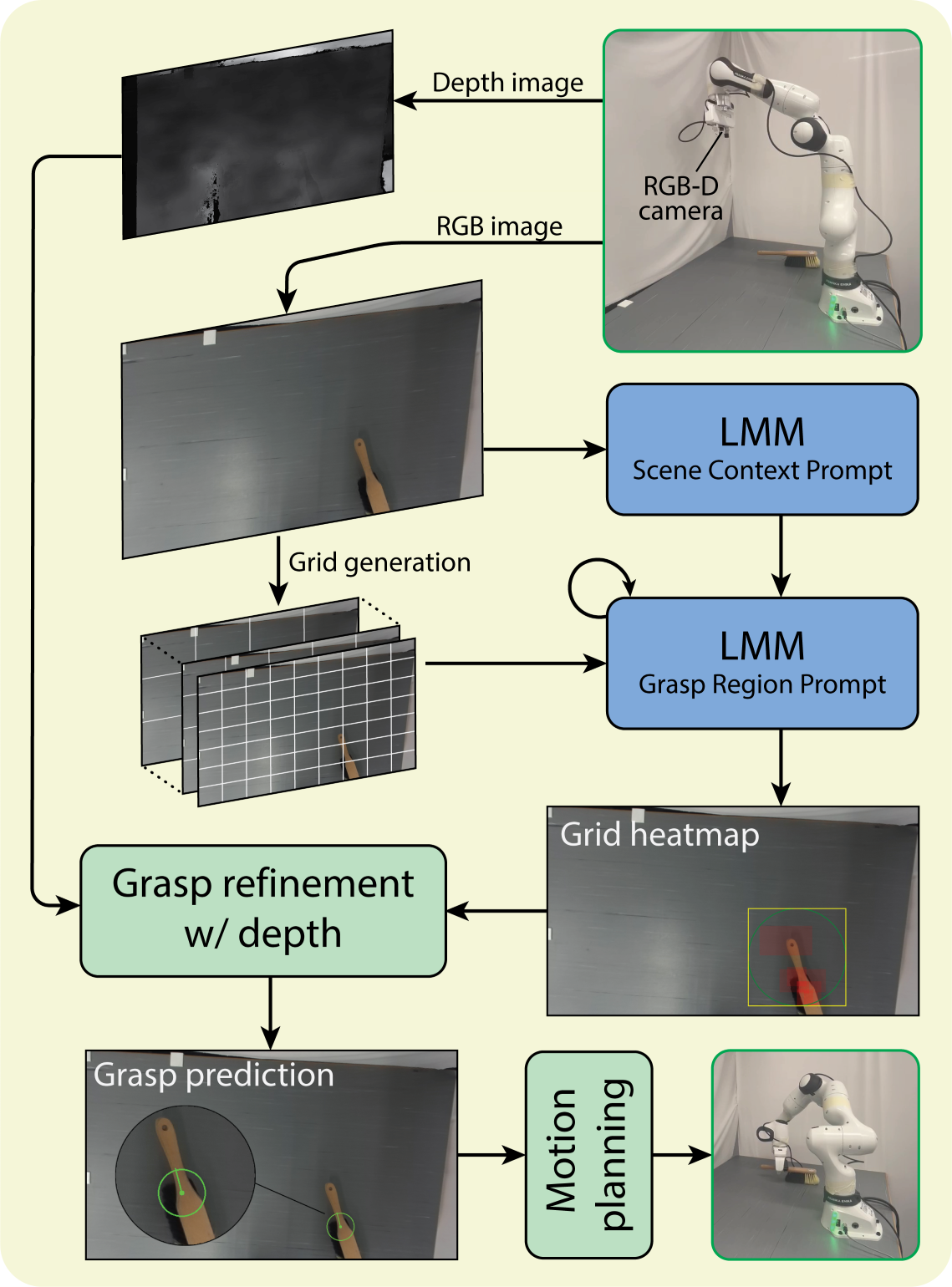 Depth image

RGB-D camera

RGB image

LMM
Scene Context Prompt

Grid generation

LMM
Grasp Region Prompt

Grid heatmap

Grasp refinement w/ depth

Grasp prediction

Motion planning