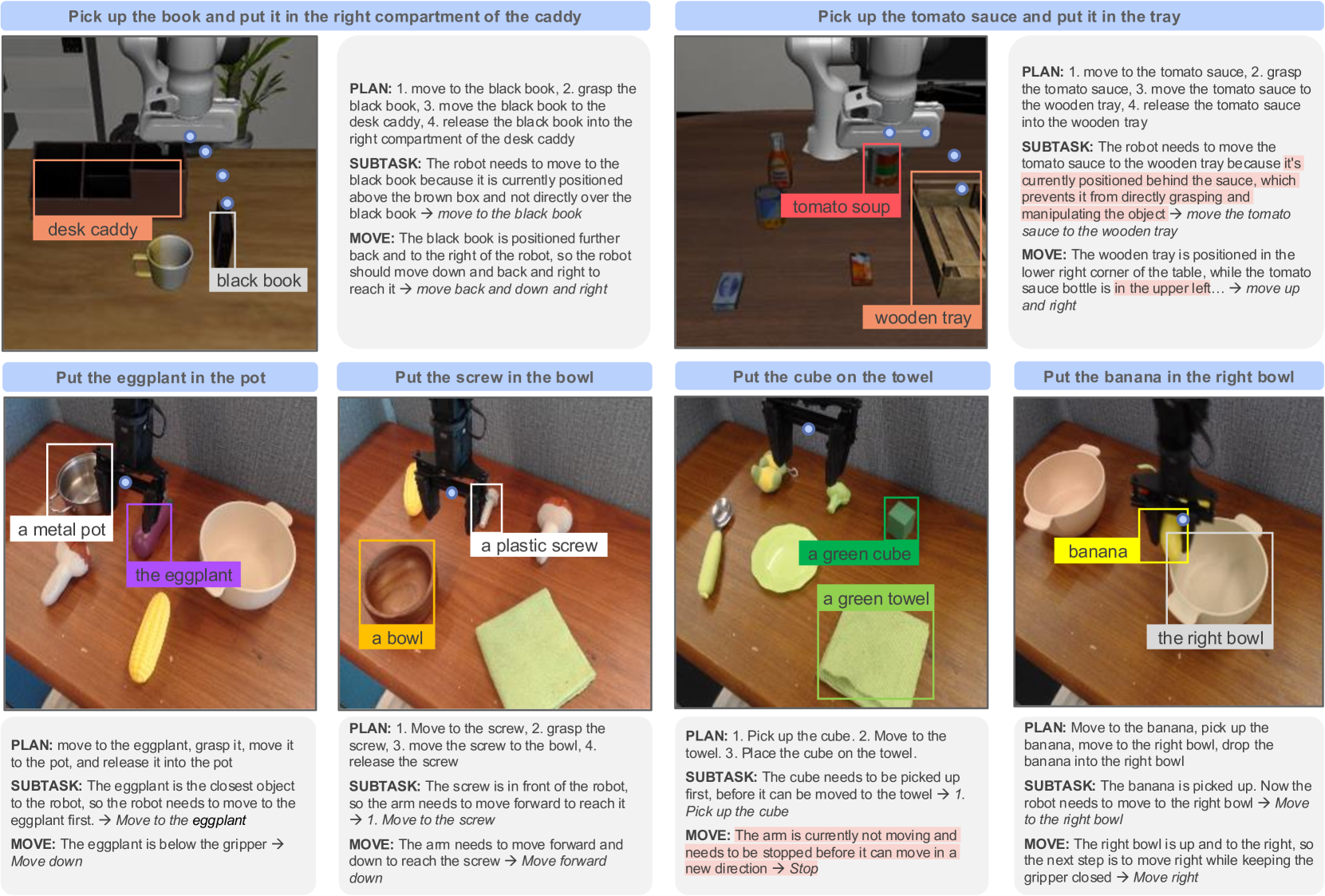 Pick up the book and put it in the right compartment of the caddy

desk caddy

black book

PLAN: 1. move to the black book, 2. grasp the black book, 3. move the black book to the desk caddy, 4. release the black book into the right compartment of the desk caddy

SUBTASK: The robot needs to move to the black book because it is currently positioned above the brown box and not directly over the black book → move to the black book

MOVE: The black book is positioned further back and to the right of the robot, so the robot should move down and back and right to reach it → move back and down and right

Pick up the tomato sauce and put it in the tray

tomato soup

wooden tray

PLAN: 1. move to the tomato sauce, 2. grasp the tomato sauce, 3. move the tomato sauce to the wooden tray, 4. release the tomato sauce into the wooden tray

SUBTASK: The robot needs to move the tomato sauce to the wooden tray because it's currently positioned behind the sauce, which prevents it from directly grasping and manipulating the object → move the tomato sauce to the wooden tray

MOVE: The wooden tray is positioned in the lower right corner of the table, while the tomato sauce bottle is in the upper left… → move up and right

Put the eggplant in the pot

a metal pot

the eggplant

PLAN: move to the eggplant, grasp it, move it to the pot, and release it into the pot

SUBTASK: The eggplant is the closest object to the robot, so the robot needs to move to the eggplant first. → Move to the eggplant

MOVE: The eggplant is below the gripper → Move down

Put the screw in the bowl

a plastic screw

a bowl

PLAN: 1. Move to the screw, 2. grasp the screw, 3. move the screw to the bowl, 4. release the screw

SUBTASK: The screw is in front of the robot, so the arm needs to move forward to reach it → 1. Move to the screw

MOVE: The arm needs to move forward and down to reach the screw → Move forward down

Put the cube on the towel

a green cube

a green towel

PLAN: 1. Pick up the cube. 2. Move to the towel. 3. Place the cube on the towel.

SUBTASK: The cube needs to be picked up first, before it can be moved to the towel → 1. Pick up the cube

MOVE: The arm is currently not moving and needs to be stopped before it can move in a new direction → Stop

Put the banana in the right bowl

banana

the right bowl

PLAN: Move to the banana, pick up the banana, move to the right bowl, drop the banana into the right bowl

SUBTASK: The banana is picked up. Now the robot needs to move to the right bowl → Move to the right bowl

MOVE: The right bowl is up and to the right, so the next step is to move right while keeping the gripper closed → Move right