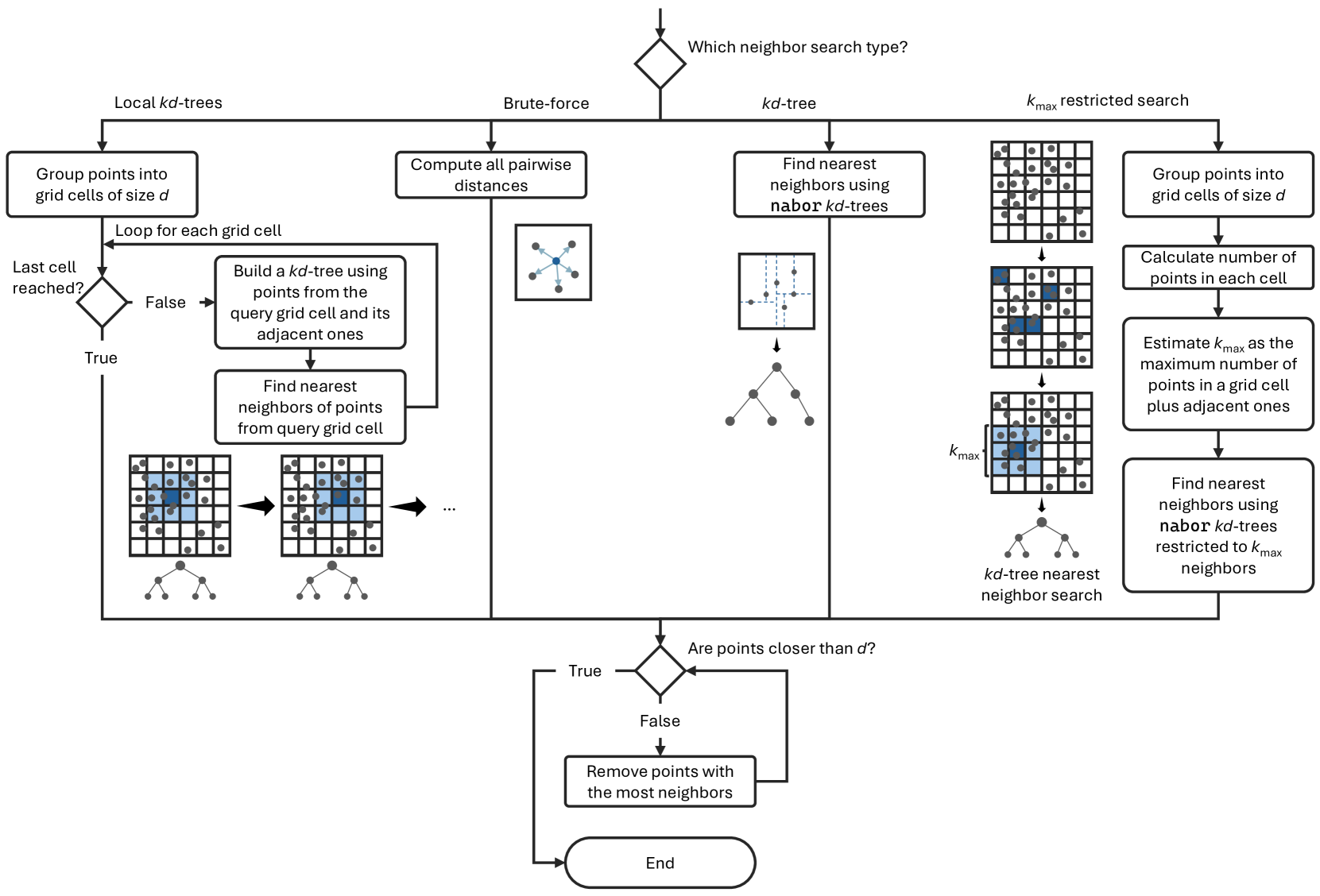 Which neighbor search type?

Local kd-trees

Brute-force

kd-tree

$k_{max}$ restricted search

Group points into grid cells of size d

Loop for each grid cell

Last cell reached?

False

True

Build a kd-tree using points from the query grid cell and its adjacent ones

Find nearest neighbors of points from query grid cell

...

Compute all pairwise distances

Find nearest neighbors using nabor kd-trees

$k_{max}$

kd-tree nearest neighbor search

Group points into grid cells of size d

Calculate number of points in each cell

Estimate $k_{max}$ as the maximum number of points in a grid cell plus adjacent ones

Find nearest neighbors using nabor kd-trees restricted to $k_{max}$ neighbors

Are points closer than d?

True

False

Remove points with the most neighbors

End