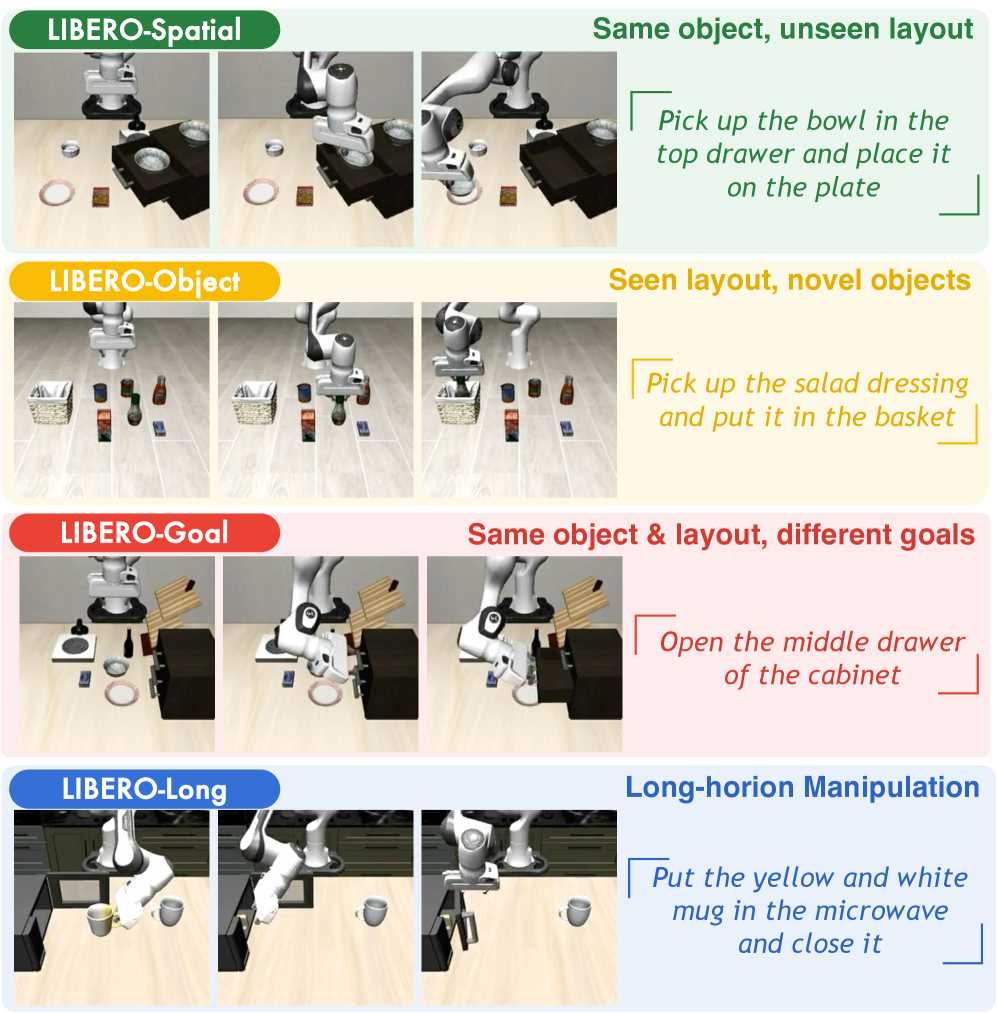 LIBERO-Spatial

Same object, unseen layout

Pick up the bowl in the top drawer and place it on the plate

LIBERO-Object

Seen layout, novel objects

Pick up the salad dressing and put it in the basket

LIBERO-Goal

Same object & layout, different goals

Open the middle drawer of the cabinet

LIBERO-Long

Long-horion Manipulation

Put the yellow and white mug in the microwave and close it