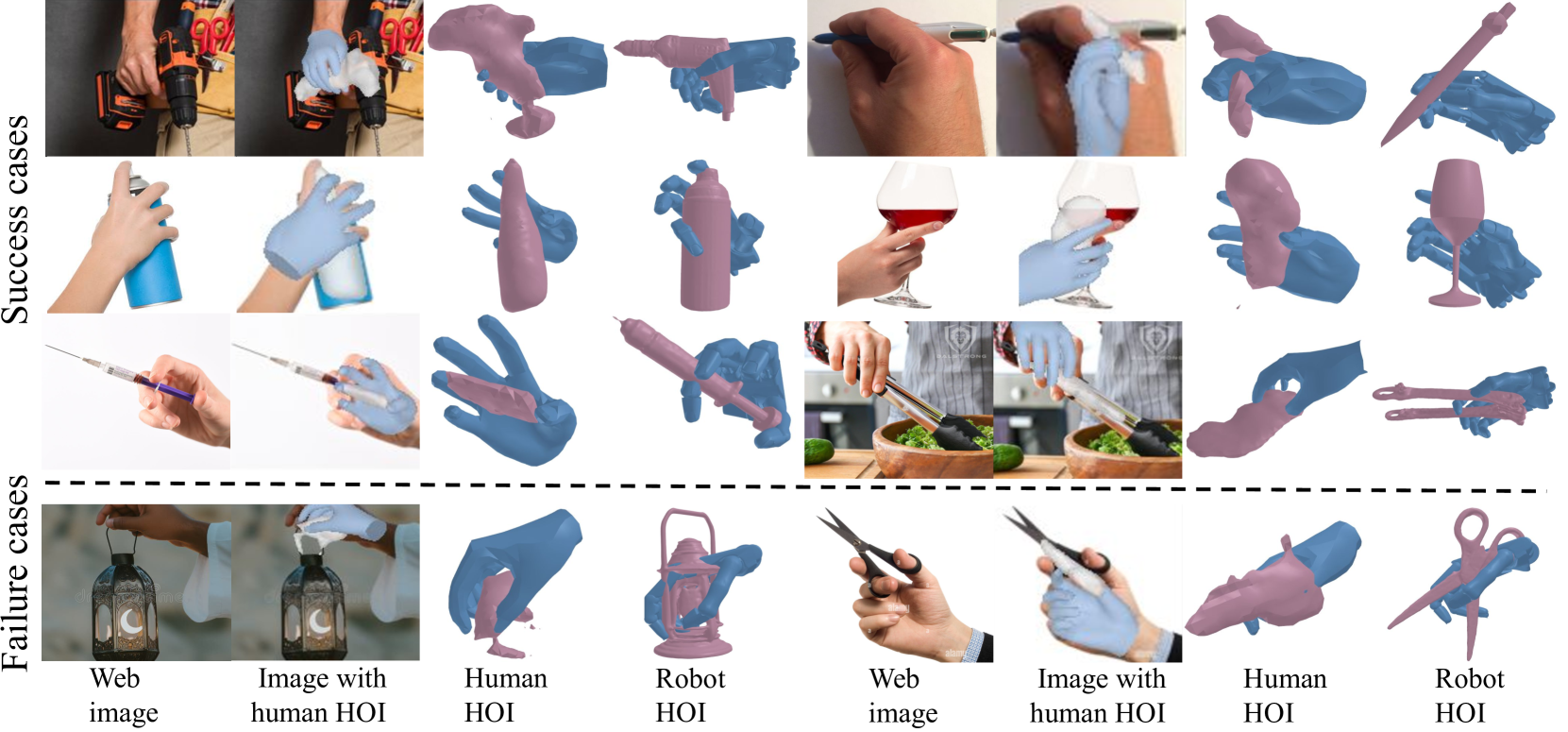 Success cases

Failure cases

Web image

Image with human HOI

Human HOI

Robot HOI

Web image

Image with human HOI

Human HOI

Robot HOI