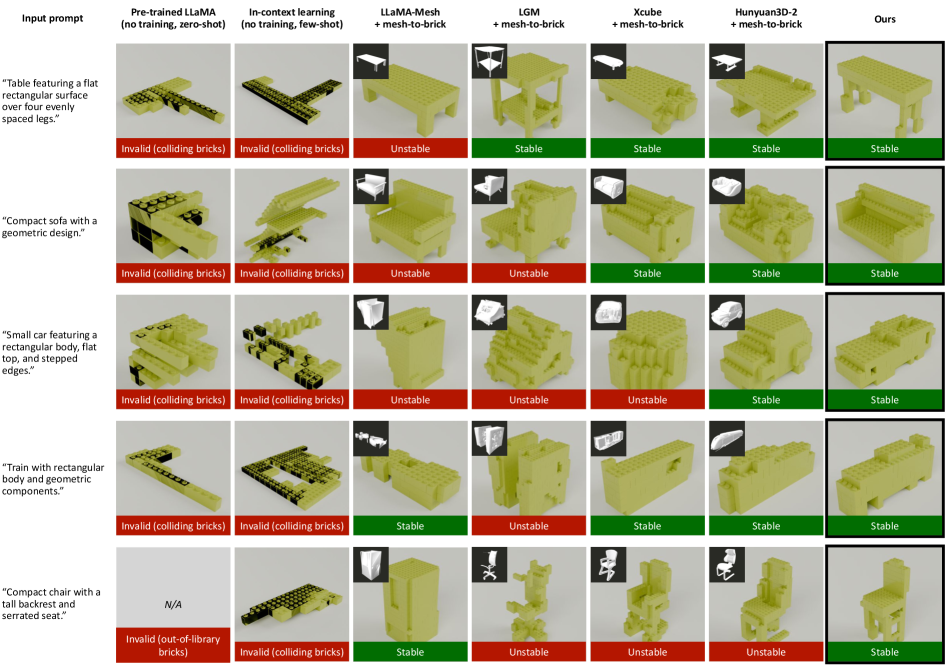 | Input prompt | Pre-trained LLaMA (no training, zero-shot) | In-context learning (no training, few-shot) | LLaMA-Mesh + mesh-to-brick | LGM + mesh-to-brick | Xcube + mesh-to-brick | Hunyuan3D-2 + mesh-to-brick | Ours |
|---|---|---|---|---|---|---|---|
| "Table featuring a flat rectangular surface over four evenly spaced legs." | Invalid (colliding bricks) | Invalid (colliding bricks) | Unstable | Stable | Stable | Stable | Stable |
| "Compact sofa with a geometric design." | Invalid (colliding bricks) | Invalid (colliding bricks) | Unstable | Unstable | Stable | Stable | Stable |
| "Small car featuring a rectangular body, flat top, and stepped edges." | Invalid (colliding bricks) | Invalid (colliding bricks) | Unstable | Unstable | Unstable | Stable | Stable |
| "Train with rectangular body and geometric components." | Invalid (colliding bricks) | Invalid (colliding bricks) | Stable | Unstable | Stable | Stable | Stable |
| "Compact chair with a tall backrest and serrated seat." | N/A Invalid (out-of-library bricks) | Invalid (colliding bricks) | Stable | Unstable | Unstable | Unstable | Stable |