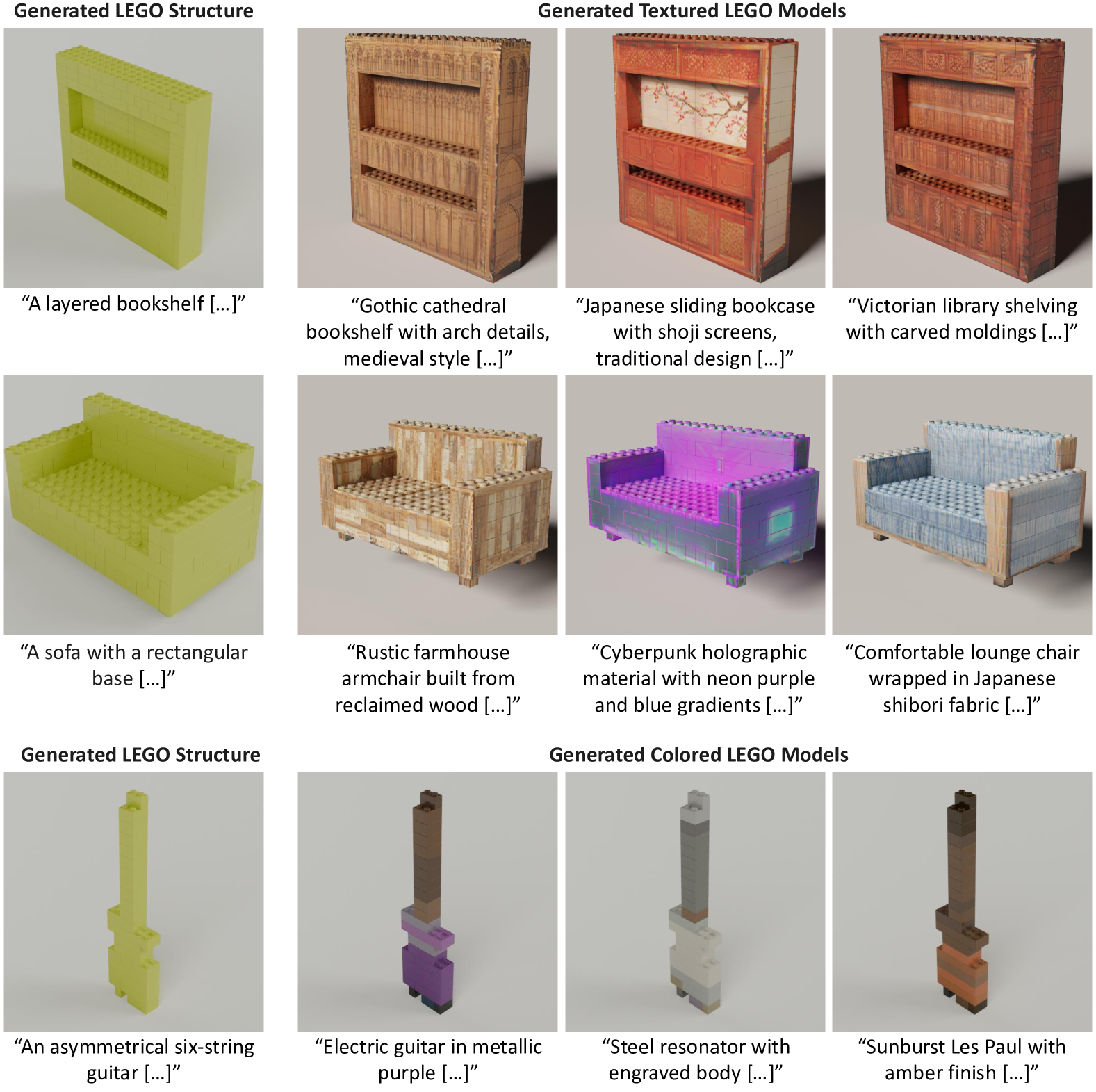 Generated LEGO Structure

Generated Textured LEGO Models

“A layered bookshelf [...]”

“Gothic cathedral bookshelf with arch details, medieval style [...]”

“Japanese sliding bookcase with shoji screens, traditional design [...]”

“Victorian library shelving with carved moldings [...]”

“A sofa with a rectangular base [...]”

“Rustic farmhouse armchair built from reclaimed wood [...]”

“Cyberpunk holographic material with neon purple and blue gradients [...]”

“Comfortable lounge chair wrapped in Japanese shibori fabric [...]”

Generated LEGO Structure

Generated Colored LEGO Models

“An asymmetrical six-string guitar [...]”

“Electric guitar in metallic purple [...]”

“Steel resonator with engraved body [...]”

“Sunburst Les Paul with amber finish [...]”