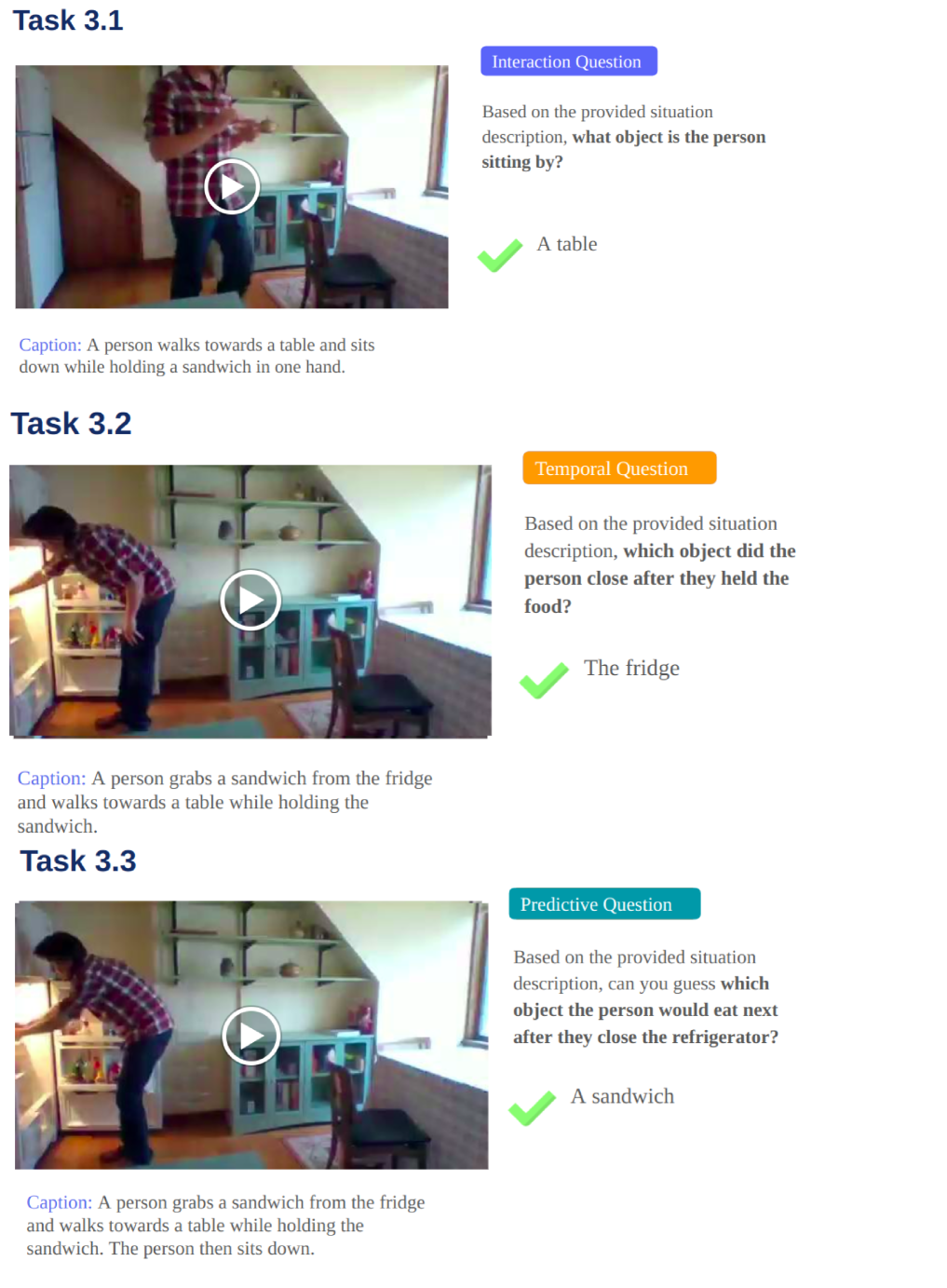 Task 3.1

Interaction Question

Based on the provided situation description, what object is the person sitting by?

A table

Caption: A person walks towards a table and sits down while holding a sandwich in one hand.

Task 3.2

Temporal Question

Based on the provided situation description, which object did the person close after they held the food?

The fridge

Caption: A person grabs a sandwich from the fridge and walks towards a table while holding the sandwich.

Task 3.3

Predictive Question

Based on the provided situation description, can you guess which object the person would eat next after they close the refrigerator?

A sandwich

Caption: A person grabs a sandwich from the fridge and walks towards a table while holding the sandwich. The person then sits down.