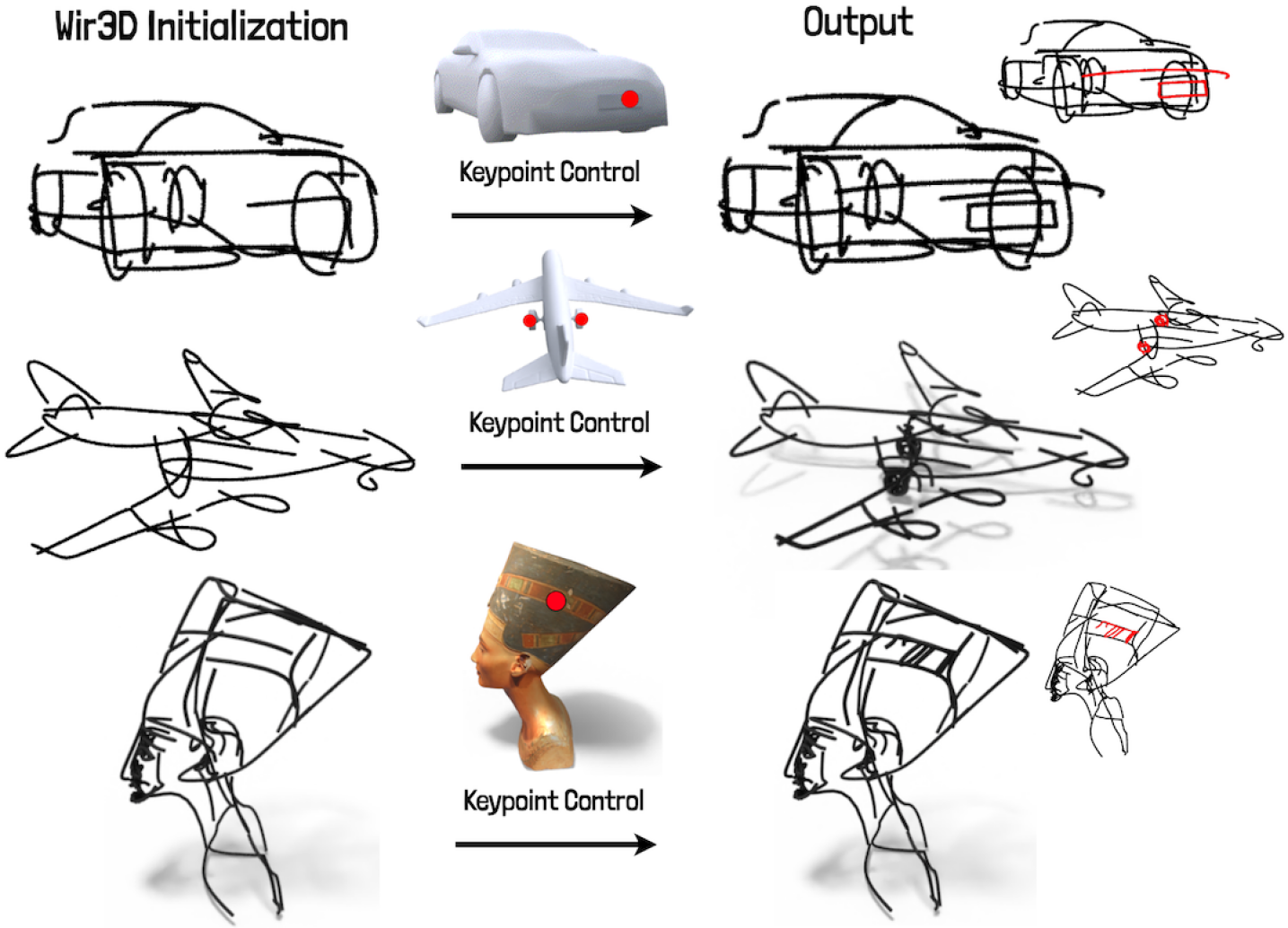 Wir3D Initialization

Output

Keypoint Control

Keypoint Control

Keypoint Control