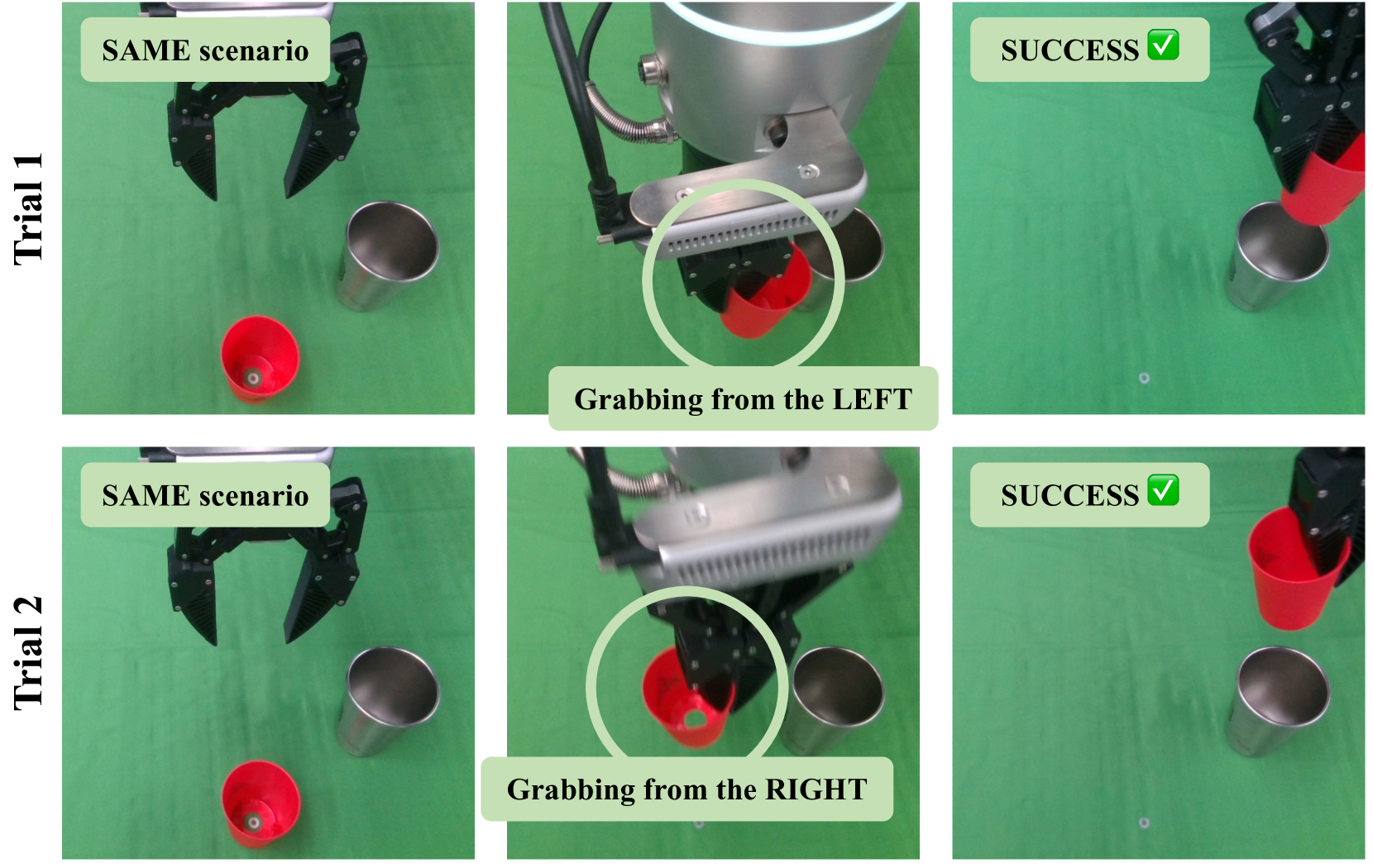 Trial 1

SAME scenario

Grabbing from the LEFT

SUCCESS ✅

Trial 2

SAME scenario

Grabbing from the RIGHT

SUCCESS ✅