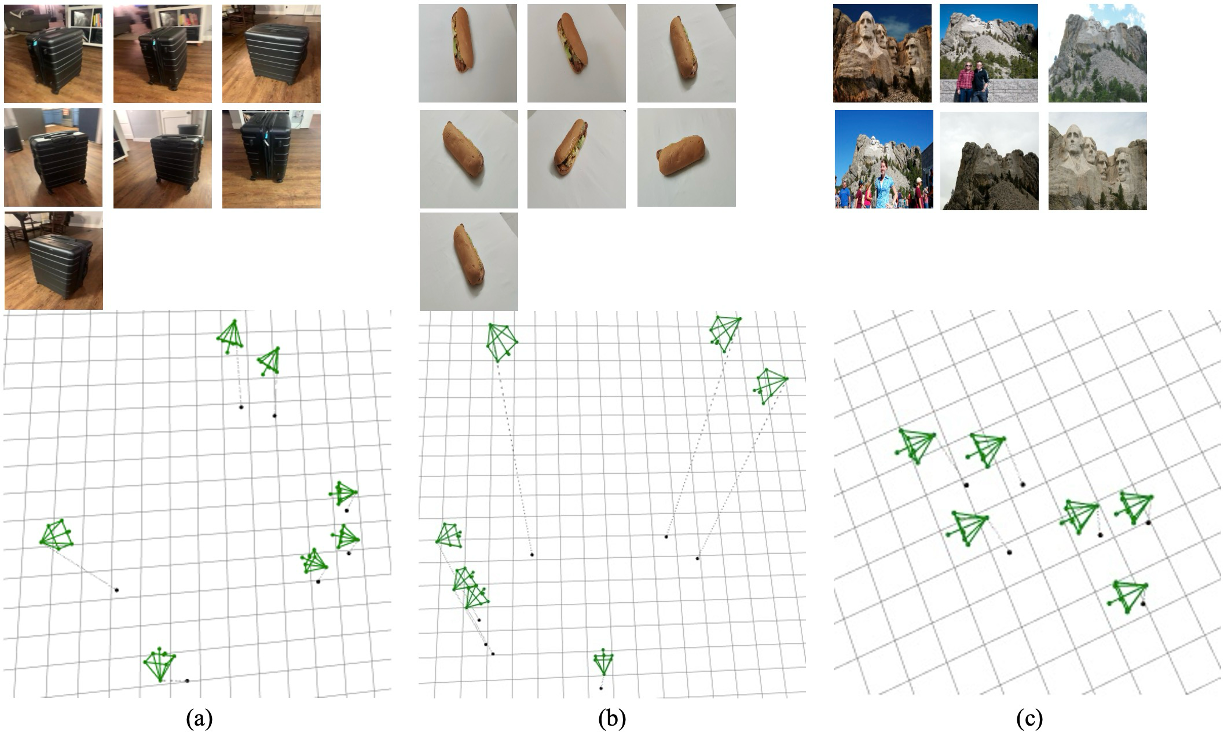 (a)

(b)

(c)