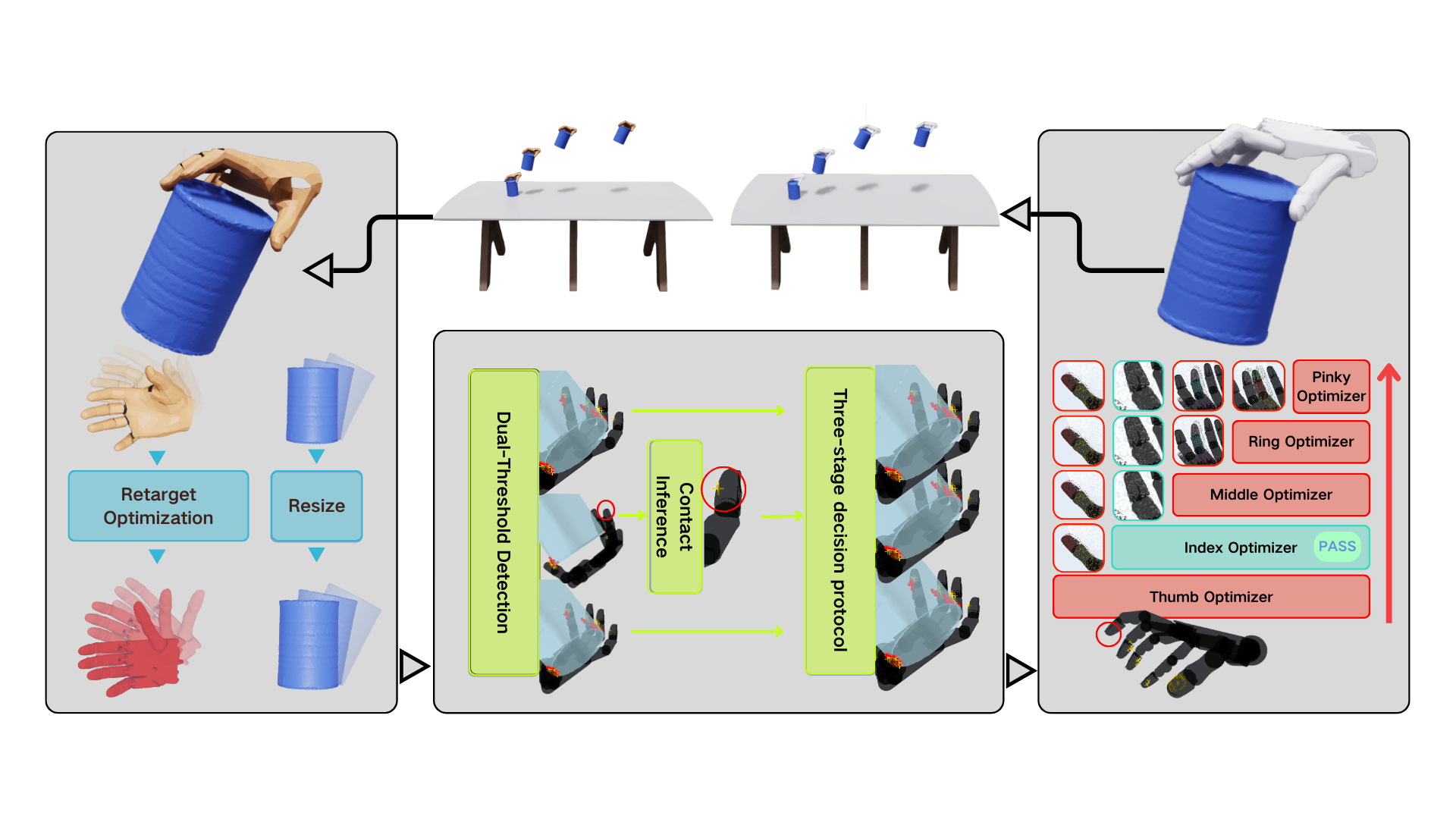 Retarget Optimization

Resize

Dual-Threshold Detection

Contact Inference

Three-stage decision protocol

Pinky Optimizer

Ring Optimizer

Middle Optimizer

Index Optimizer

PASS

Thumb Optimizer