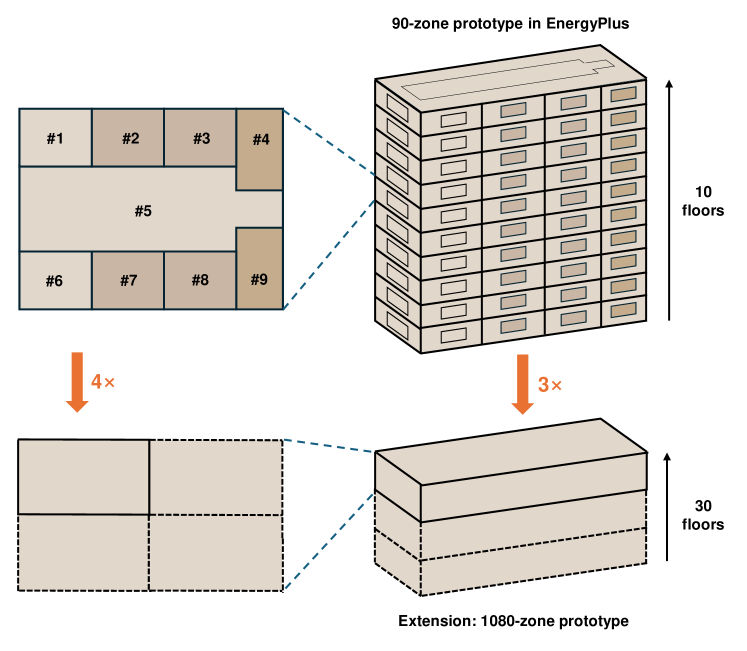 90-zone prototype in EnergyPlus

#1 #2 #3 #4

#5

#6 #7 #8 #9

10 floors

4×

3×

30 floors

Extension: 1080-zone prototype