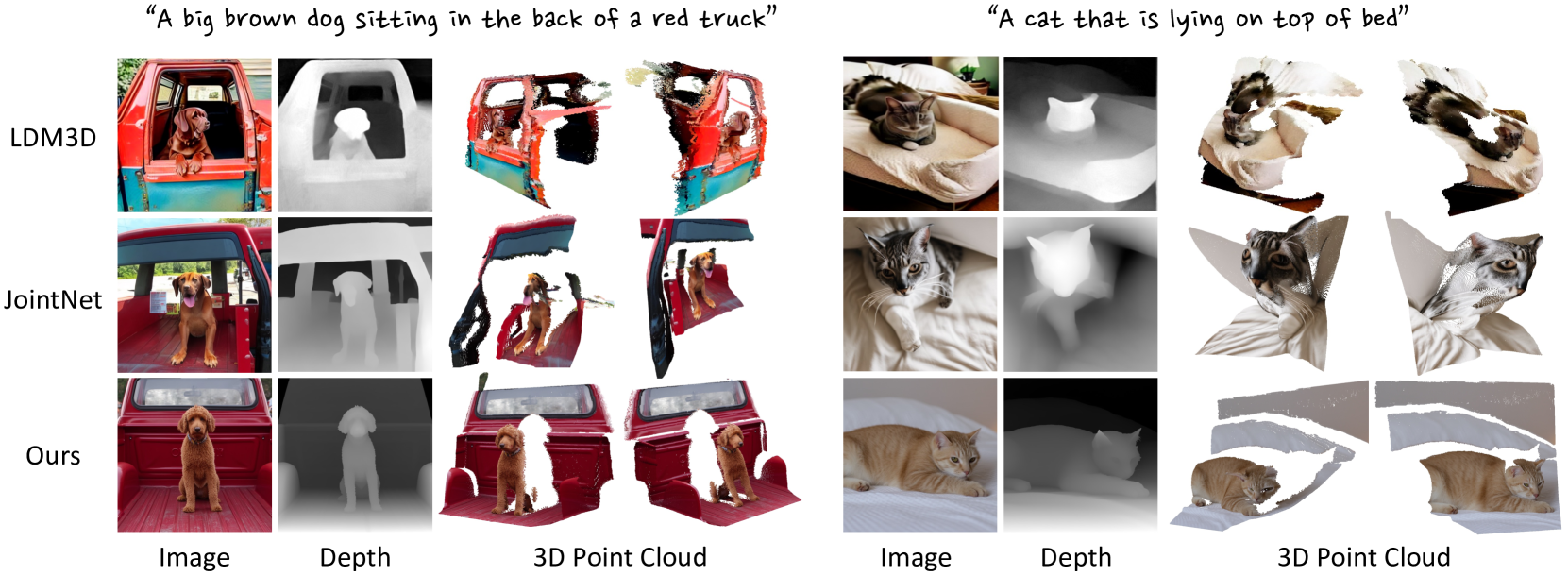 "A big brown dog sitting in the back of a red truck"

"A cat that is lying on top of bed"

LDM3D

JointNet

Ours

Image Depth 3D Point Cloud

Image Depth 3D Point Cloud