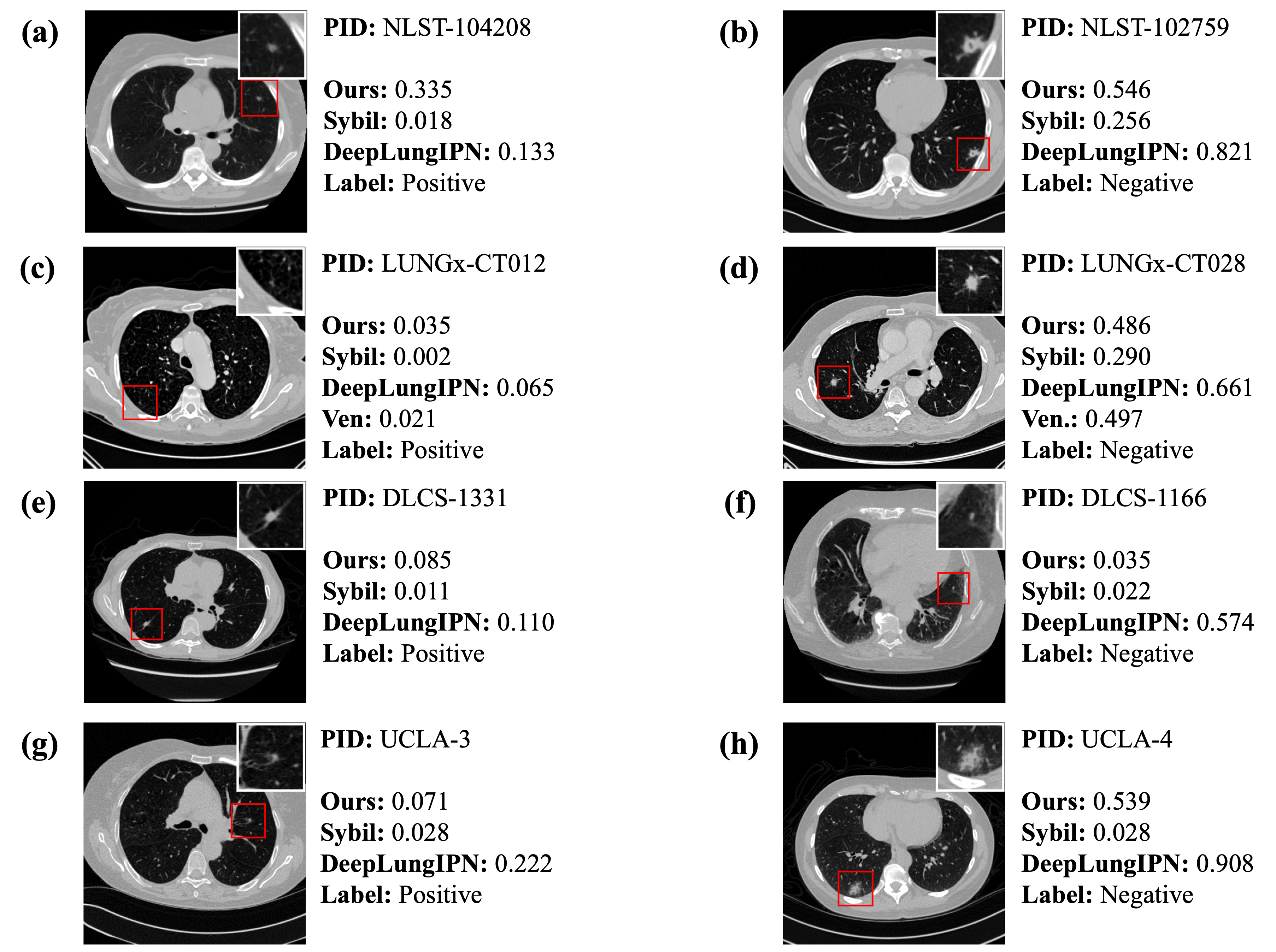 (a)

PID: NLST-104208

Ours: 0.335
Sybil: 0.018
DeepLungIPN: 0.133
Label: Positive

(b)

PID: NLST-102759

Ours: 0.546
Sybil: 0.256
DeepLungIPN: 0.821
Label: Negative

(c)

PID: LUNGx-CT012

Ours: 0.035
Sybil: 0.002
DeepLungIPN: 0.065
Ven: 0.021
Label: Positive

(d)

PID: LUNGx-CT028

Ours: 0.486
Sybil: 0.290
DeepLungIPN: 0.661
Ven.: 0.497
Label: Negative

(e)

PID: DLCS-1331

Ours: 0.085
Sybil: 0.011
DeepLungIPN: 0.110
Label: Positive

(f)

PID: DLCS-1166

Ours: 0.035
Sybil: 0.022
DeepLungIPN: 0.574
Label: Negative

(g)

PID: UCLA-3

Ours: 0.071
Sybil: 0.028
DeepLungIPN: 0.222
Label: Positive

(h)

PID: UCLA-4

Ours: 0.539
Sybil: 0.028
DeepLungIPN: 0.908
Label: Negative