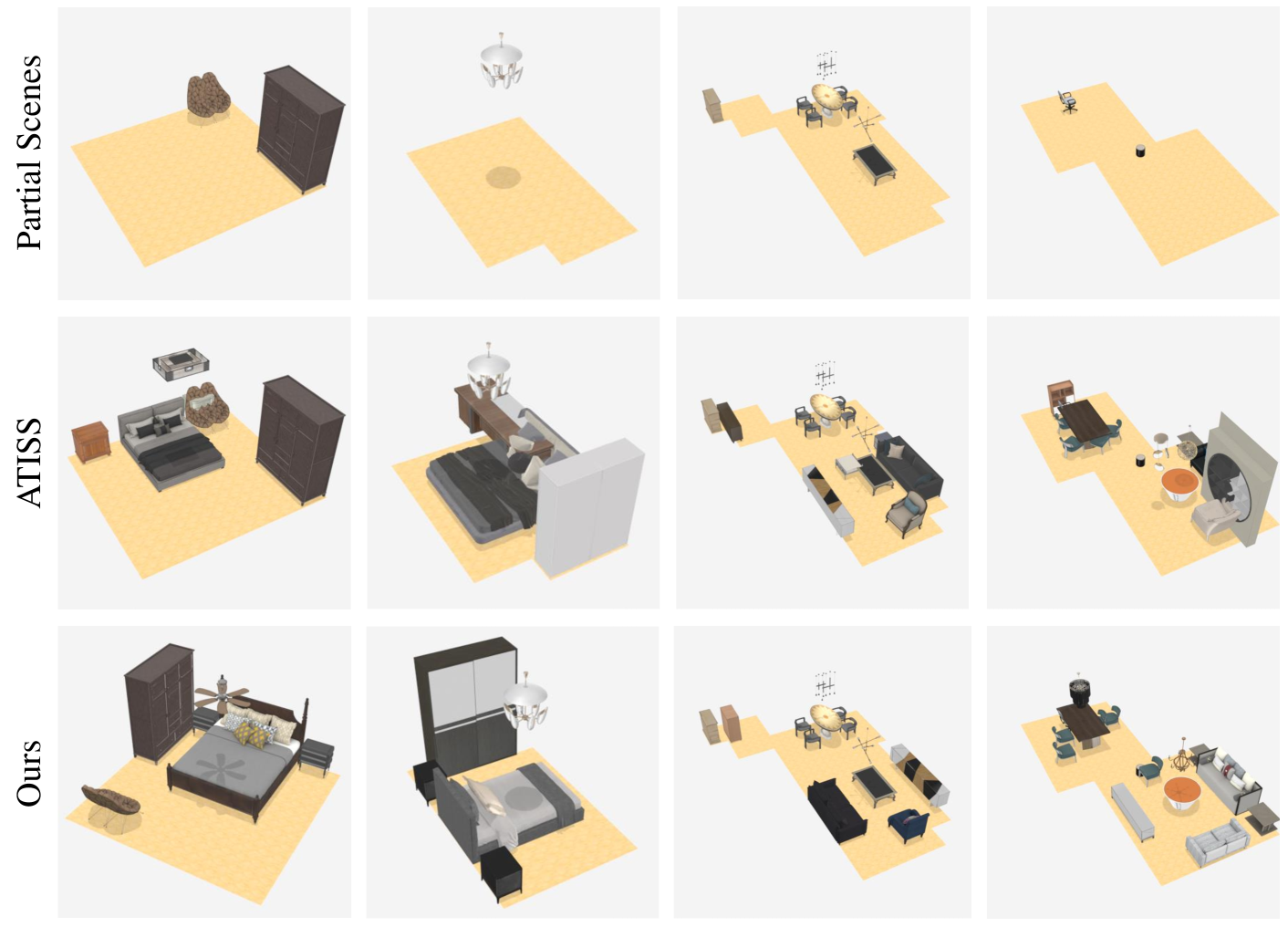 Partial Scenes

ATISS

Ours