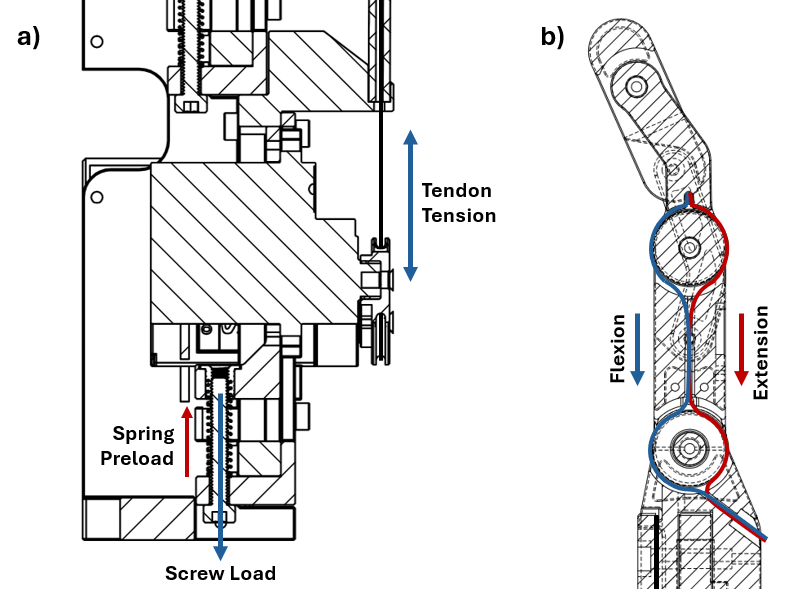 a)

Tendon Tension

Spring Preload

Screw Load

b)

Flexion

Extension