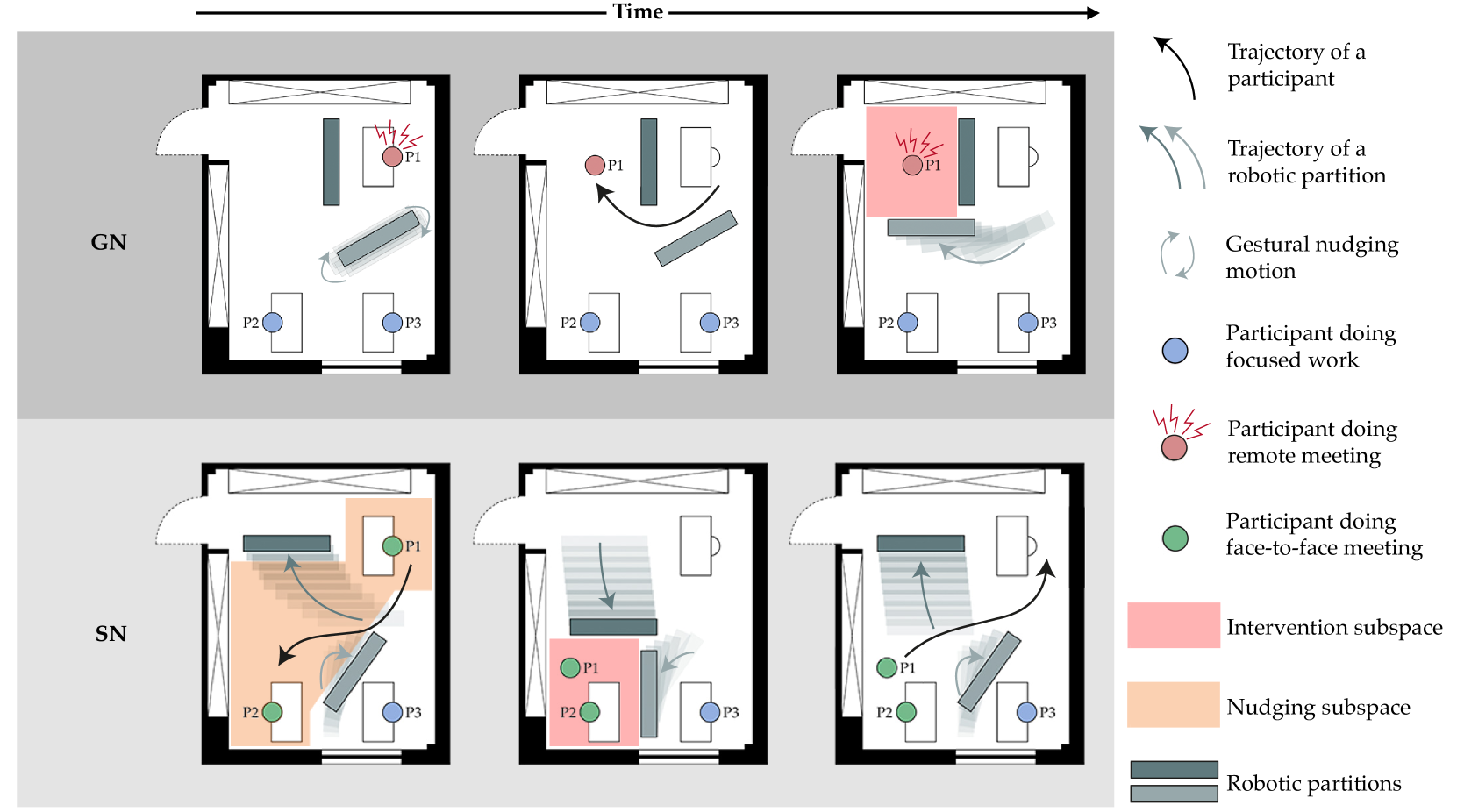 Time

GN

P1

P2

P3

P1

P2

P3

P1

P2

P3

SN

P1

P2

P3

P1

P2

P3

P1

P2

P3

Trajectory of a participant

Trajectory of a robotic partition

Gestural nudging motion

Participant doing focused work

Participant doing remote meeting

Participant doing face-to-face meeting

Intervention subspace

Nudging subspace

Robotic partitions