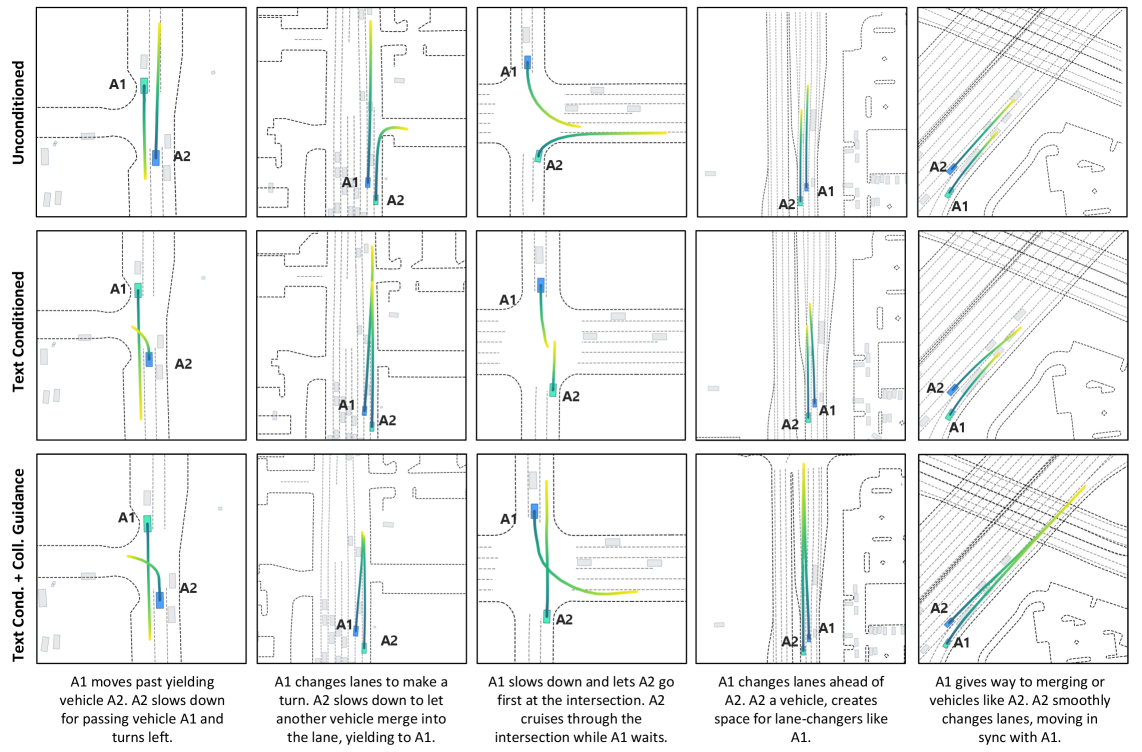 Unconditioned

A1
A2

A1
A2

A1
A2

A2
A1

A2
A1

Text Conditioned

A1
A2

A1
A2

A1
A2

A2
A1

A2
A1

Text Cond. + Coll. Guidance

A1
A2

A1
A2

A1
A2

A2
A1

A2
A1

A1 moves past yielding vehicle A2. A2 slows down for passing vehicle A1 and turns left.

A1 changes lanes to make a turn. A2 slows down to let another vehicle merge into the lane, yielding to A1.

A1 slows down and lets A2 go first at the intersection. A2 cruises through the intersection while A1 waits.

A1 changes lanes ahead of A2. A2 a vehicle, creates space for lane-changers like A1.

A1 gives way to merging or vehicles like A2. A2 smoothly changes lanes, moving in sync with A1.