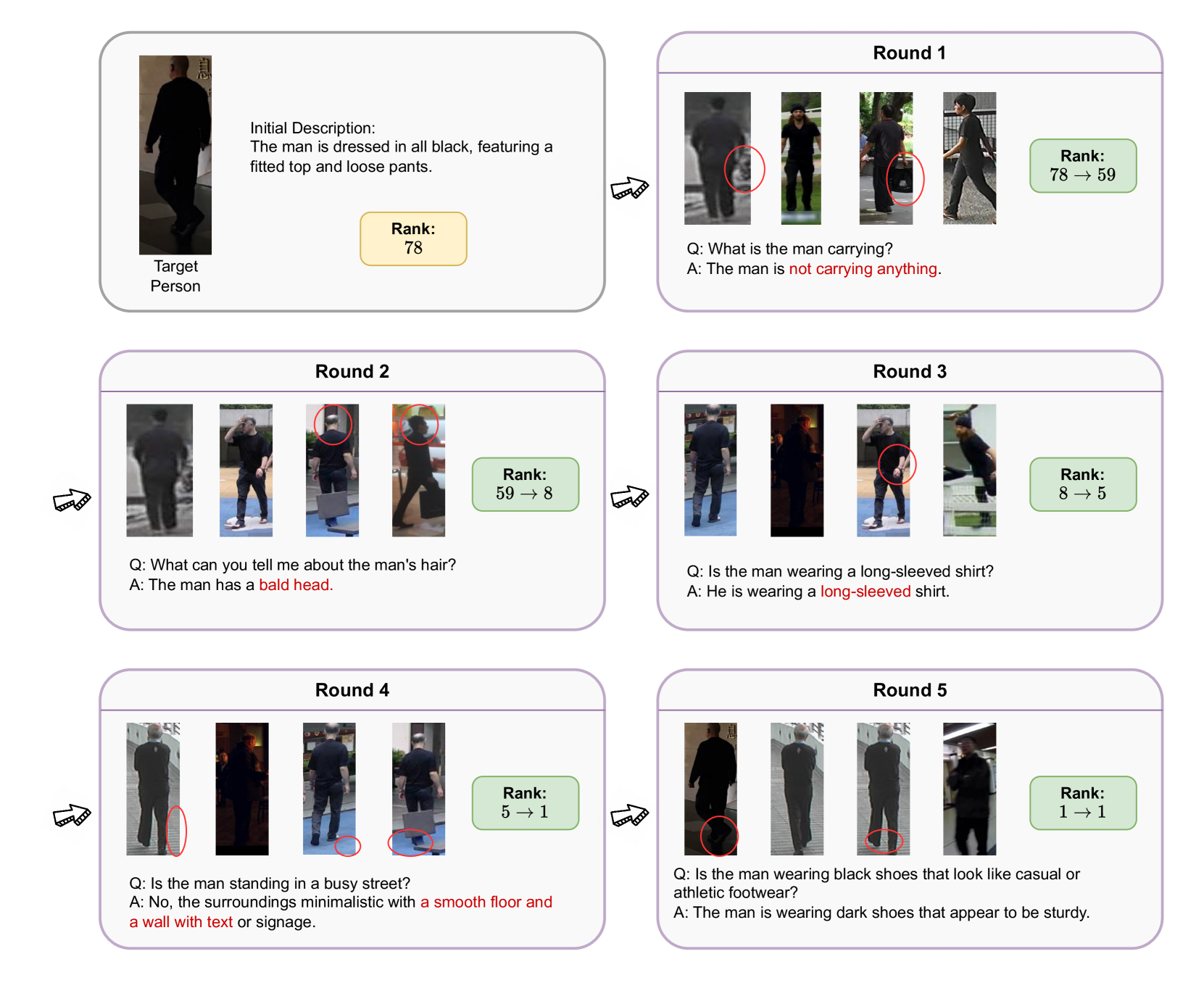 Target Person

Initial Description:
The man is dressed in all black, featuring a fitted top and loose pants.

Rank:
78

Round 1

Rank:
$78 \rightarrow 59$

Q: What is the man carrying?
A: The man is not carrying anything.

Round 2

Rank:
$59 \rightarrow 8$

Q: What can you tell me about the man's hair?
A: The man has a bald head.

Round 3

Rank:
$8 \rightarrow 5$

Q: Is the man wearing a long-sleeved shirt?
A: He is wearing a long-sleeved shirt.

Round 4

Rank:
$5 \rightarrow 1$

Q: Is the man standing in a busy street?
A: No, the surroundings minimalistic with a smooth floor and a wall with text or signage.

Round 5

Rank:
$1 \rightarrow 1$

Q: Is the man wearing black shoes that look like casual or athletic footwear?
A: The man is wearing dark shoes that appear to be sturdy.