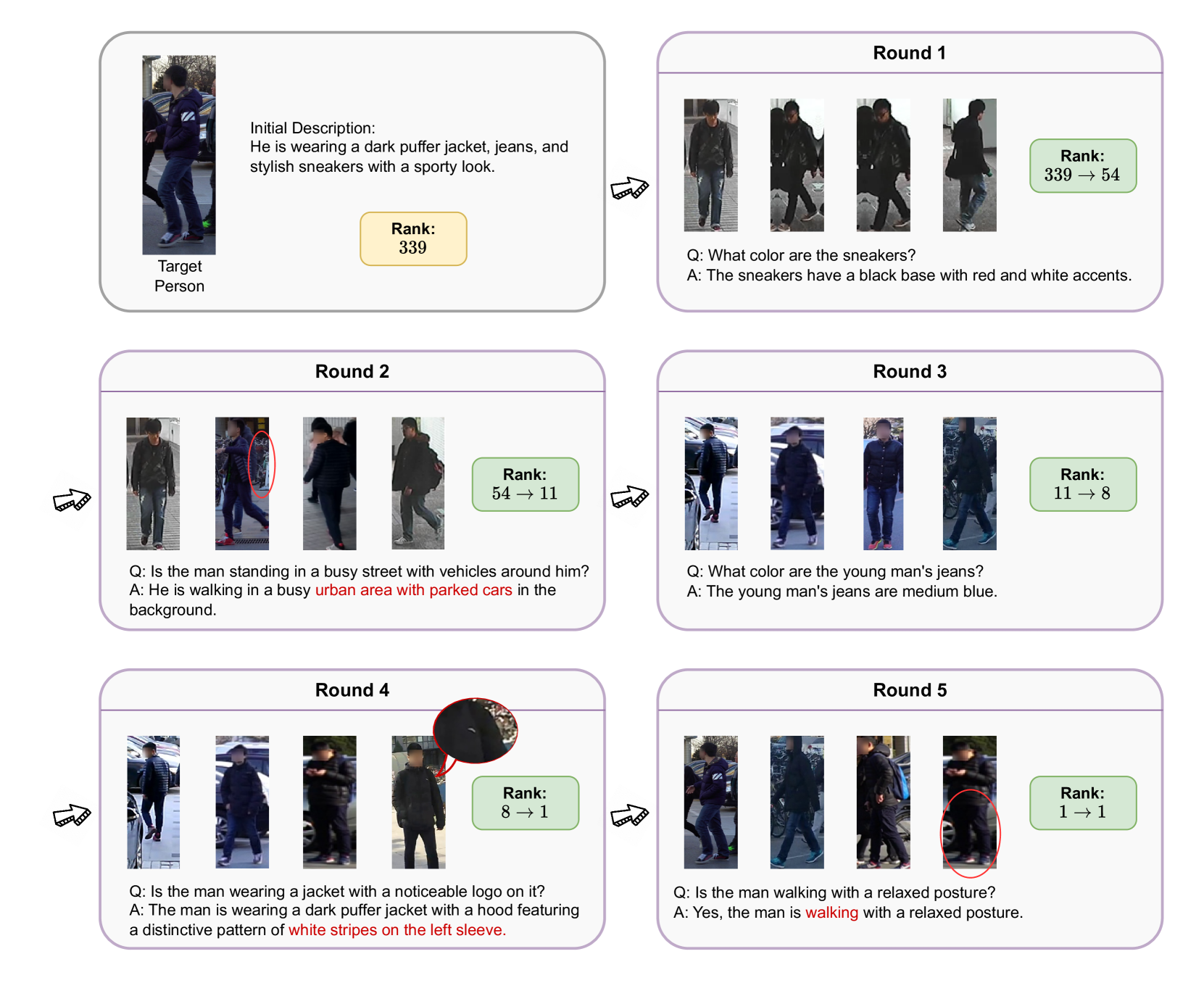 Target Person

Initial Description:
He is wearing a dark puffer jacket, jeans, and stylish sneakers with a sporty look.

Rank:
339

Round 1

Rank:
$339 \rightarrow 54$

Q: What color are the sneakers?
A: The sneakers have a black base with red and white accents.

Round 2

Rank:
$54 \rightarrow 11$

Q: Is the man standing in a busy street with vehicles around him?
A: He is walking in a busy urban area with parked cars in the background.

Round 3

Rank:
$11 \rightarrow 8$

Q: What color are the young man's jeans?
A: The young man's jeans are medium blue.

Round 4

Rank:
$8 \rightarrow 1$

Q: Is the man wearing a jacket with a noticeable logo on it?
A: The man is wearing a dark puffer jacket with a hood featuring a distinctive pattern of white stripes on the left sleeve.

Round 5

Rank:
$1 \rightarrow 1$

Q: Is the man walking with a relaxed posture?
A: Yes, the man is walking with a relaxed posture.