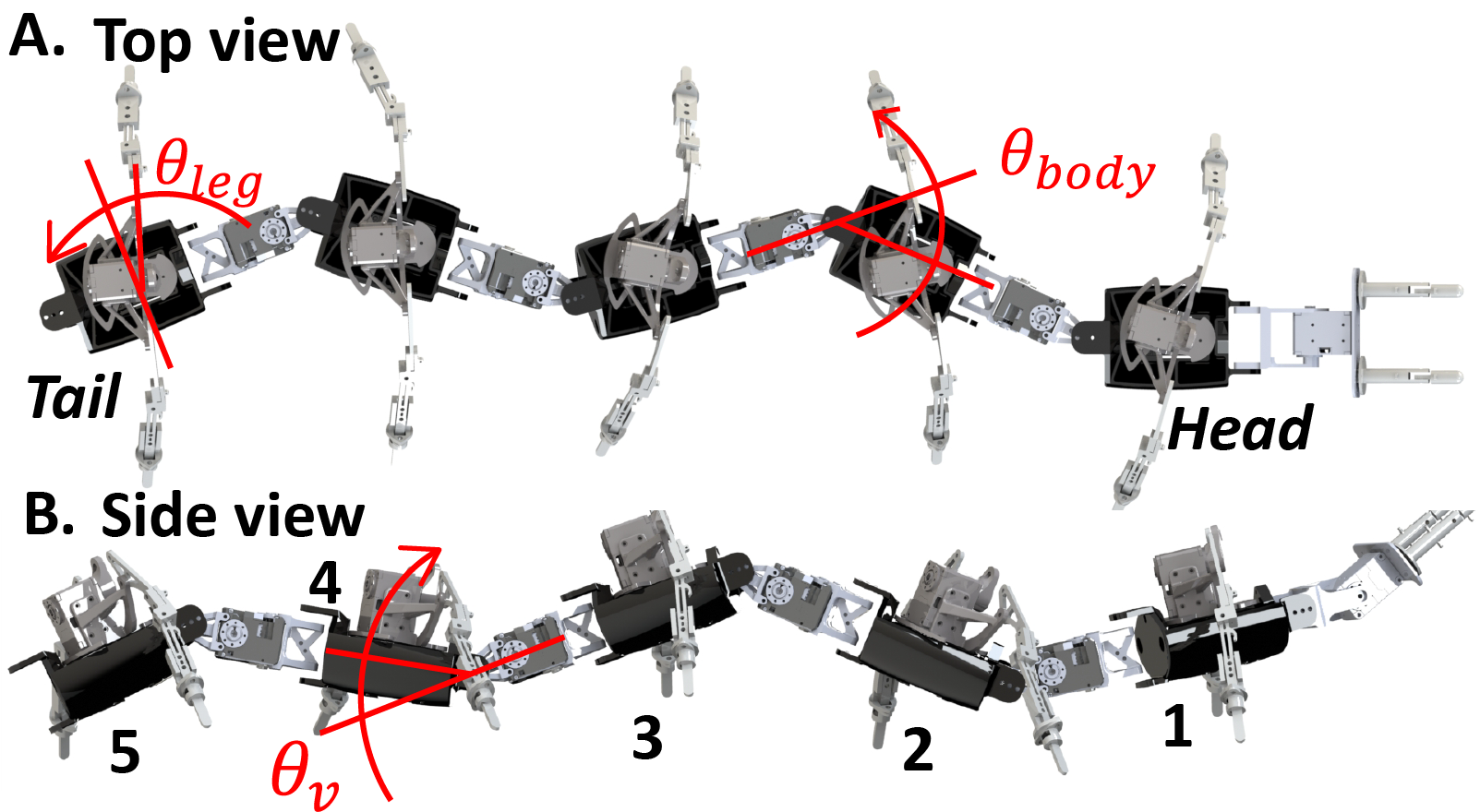 A. Top view

$\theta_{leg}$

$\theta_{body}$

Tail

Head

B. Side view

4

5

$\theta_v$

3

2

1