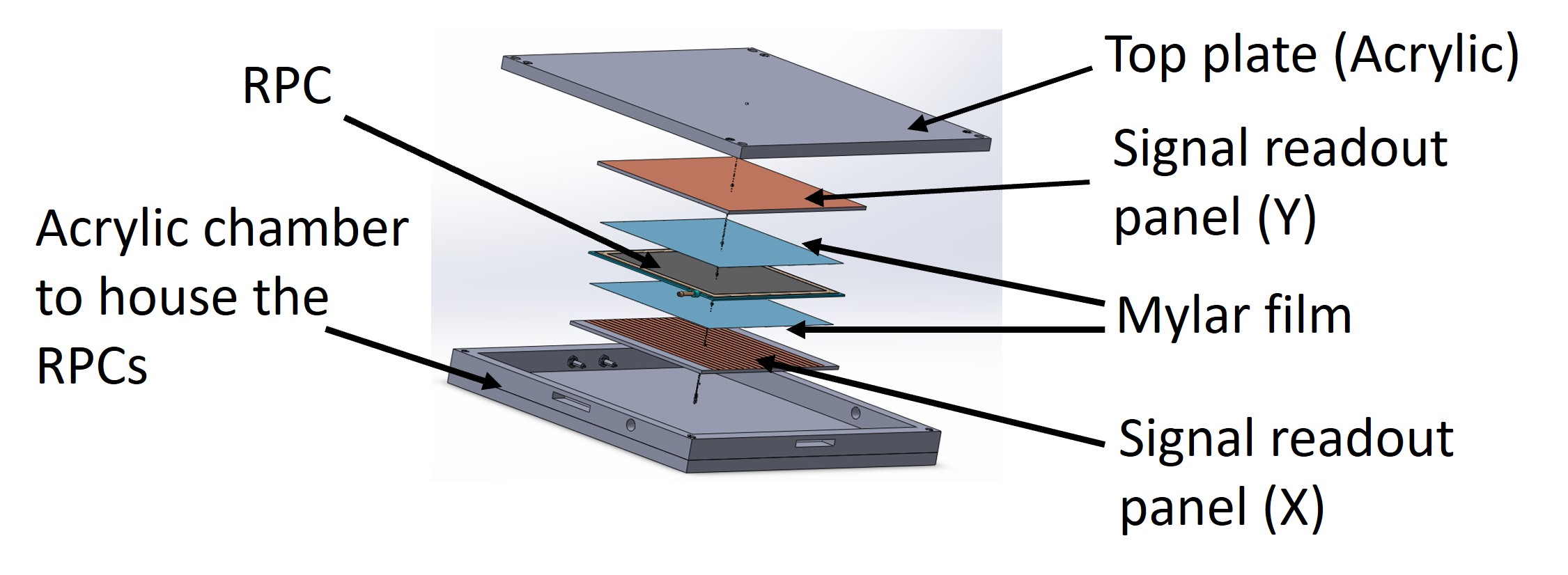 RPC

Acrylic chamber to house the RPCs

Top plate (Acrylic)

Signal readout panel (Y)

Mylar film

Signal readout panel (X)