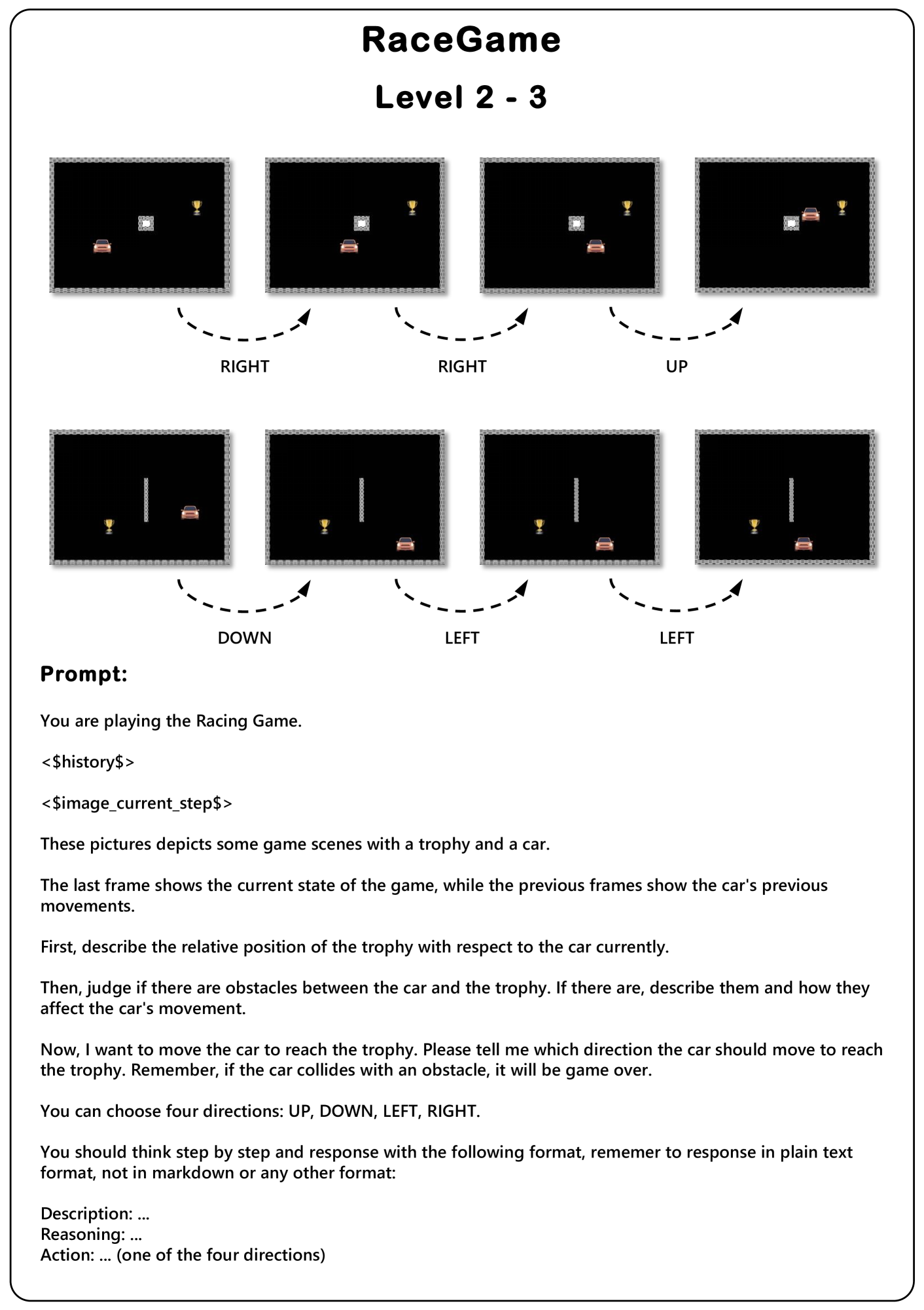 RaceGame

Level 2 - 3

RIGHT

RIGHT

UP

DOWN

LEFT

LEFT

Prompt:

You are playing the Racing Game.

<\$history\$>

<\$image_current_step\$>

These pictures depicts some game scenes with a trophy and a car.

The last frame shows the current state of the game, while the previous frames show the car's previous movements.

First, describe the relative position of the trophy with respect to the car currently.

Then, judge if there are obstacles between the car and the trophy. If there are, describe them and how they affect the car's movement.

Now, I want to move the car to reach the trophy. Please tell me which direction the car should move to reach the trophy. Remember, if the car collides with an obstacle, it will be game over.

You can choose four directions: UP, DOWN, LEFT, RIGHT.

You should think step by step and response with the following format, rememer to response in plain text format, not in markdown or any other format:

Description: ...
Reasoning: ...
Action: ... (one of the four directions)