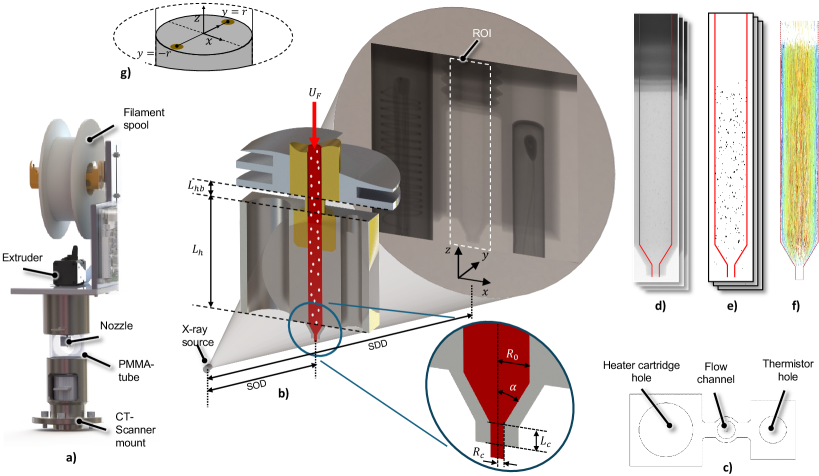 $z$
$y = r$
$x$
$y = -r$
g)

Filament spool

Extruder

Nozzle

PMMA-tube

CT-Scanner mount

a)

$U_F$

$L_{hb}$

$L_h$

X-ray source

SOD

SDD

b)

ROI

$z$
$y$
$x$

$R_0$
$\alpha$
$L_c$
$R_c$

d)
e)
f)

Heater cartridge hole

Flow channel

Thermistor hole

c)