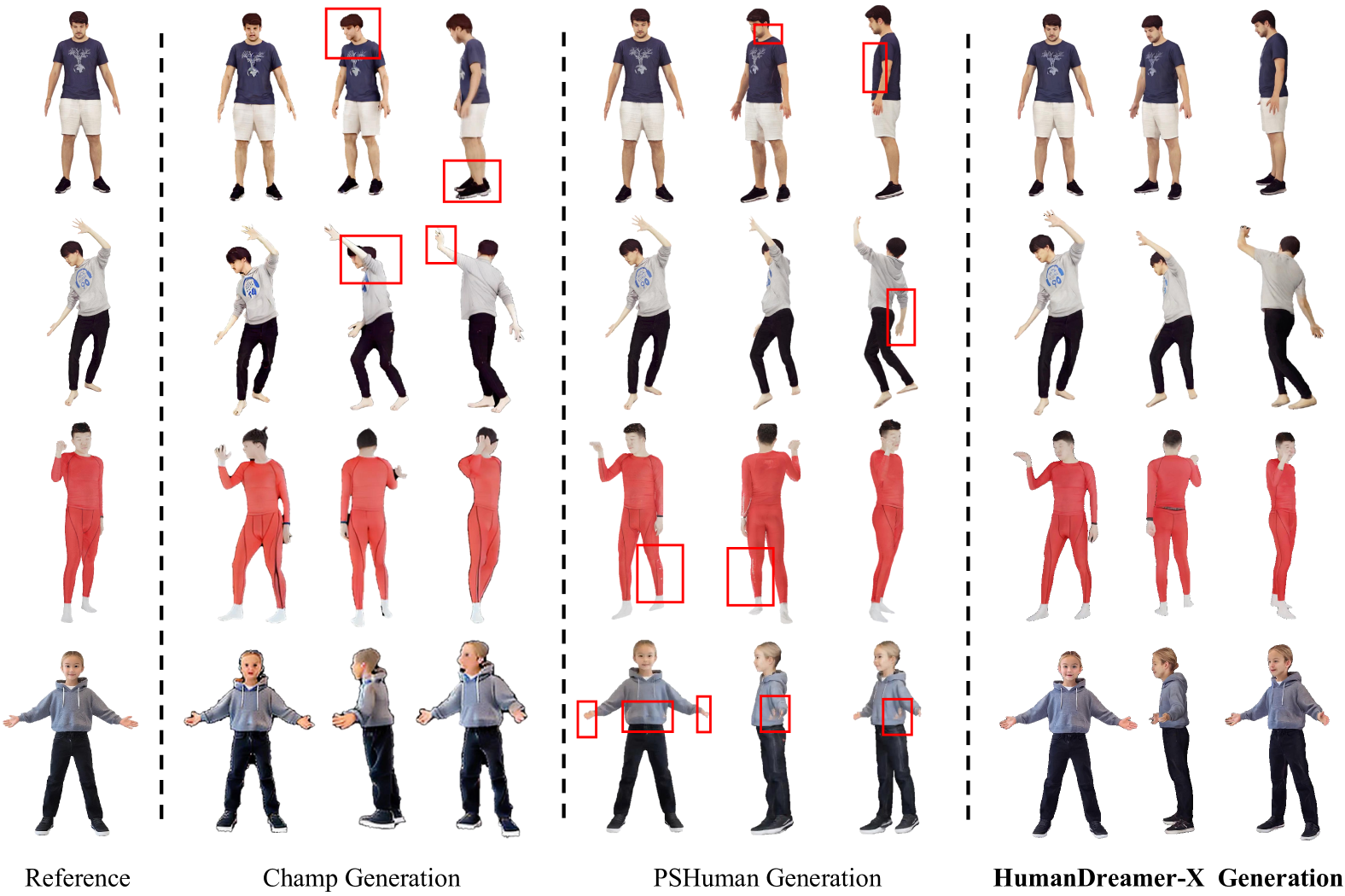 Reference

Champ Generation

PSHuman Generation

HumanDreamer-X Generation