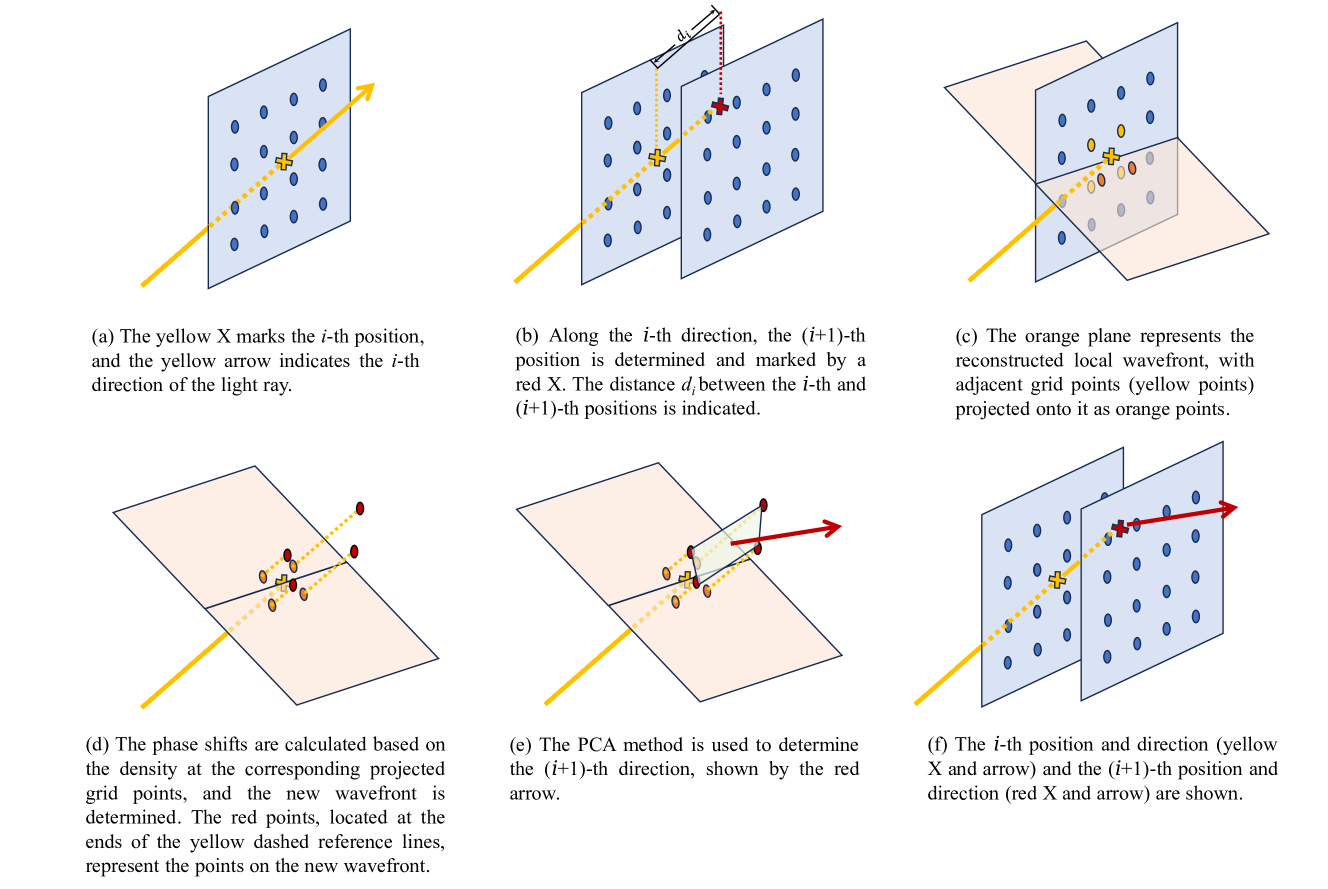 $d_i$

(a) The yellow X marks the $i$-th position, and the yellow arrow indicates the $i$-th direction of the light ray.

(b) Along the $i$-th direction, the ($i$+1)-th position is determined and marked by a red X. The distance $d_i$ between the $i$-th and ($i$+1)-th positions is indicated.

(c) The orange plane represents the reconstructed local wavefront, with adjacent grid points (yellow points) projected onto it as orange points.

(d) The phase shifts are calculated based on the density at the corresponding projected grid points, and the new wavefront is determined. The red points, located at the ends of the yellow dashed reference lines, represent the points on the new wavefront.

(e) The PCA method is used to determine the ($i$+1)-th direction, shown by the red arrow.

(f) The $i$-th position and direction (yellow X and arrow) and the ($i$+1)-th position and direction (red X and arrow) are shown.