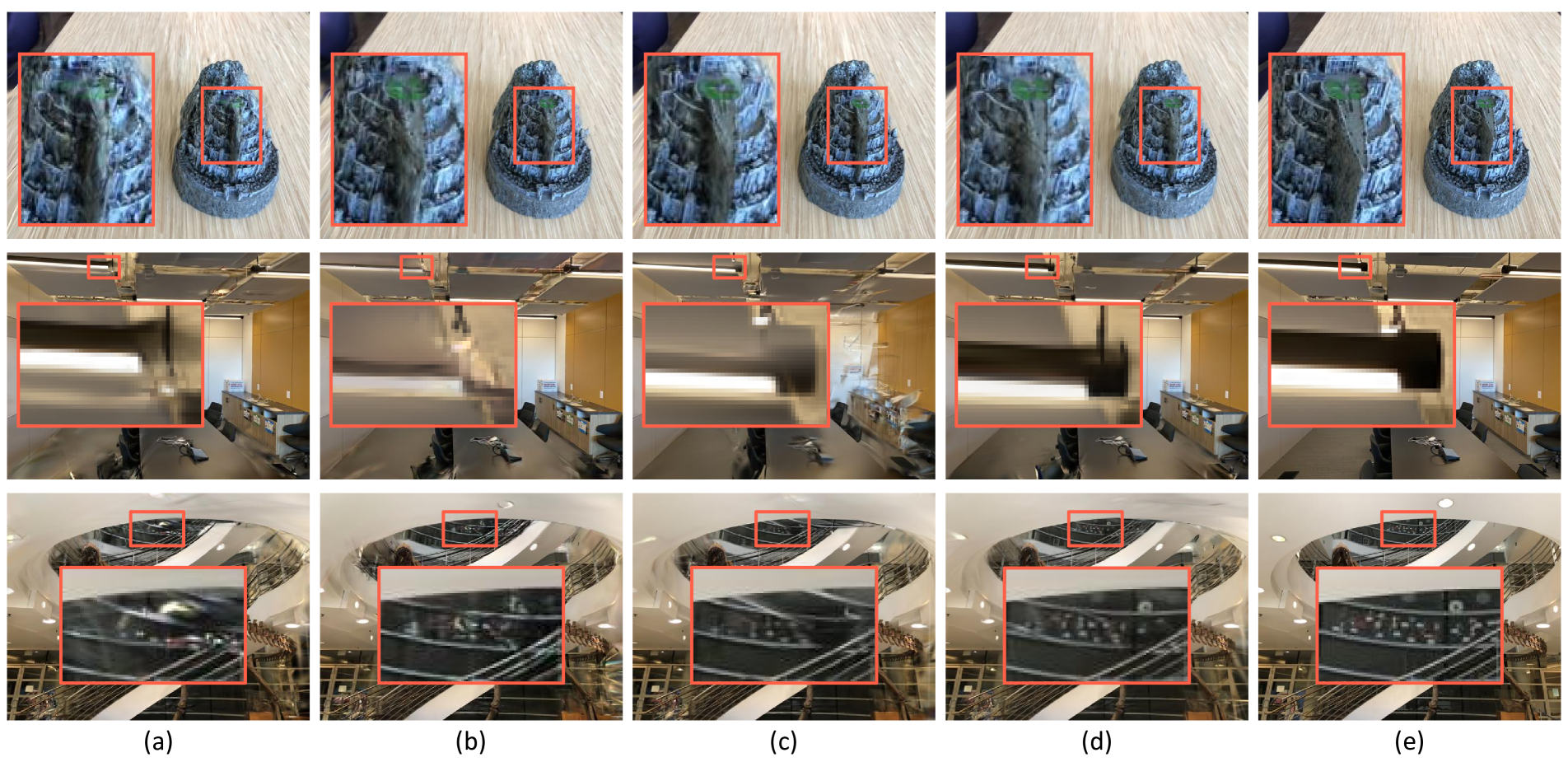 (a)

(b)

(c)

(d)

(e)