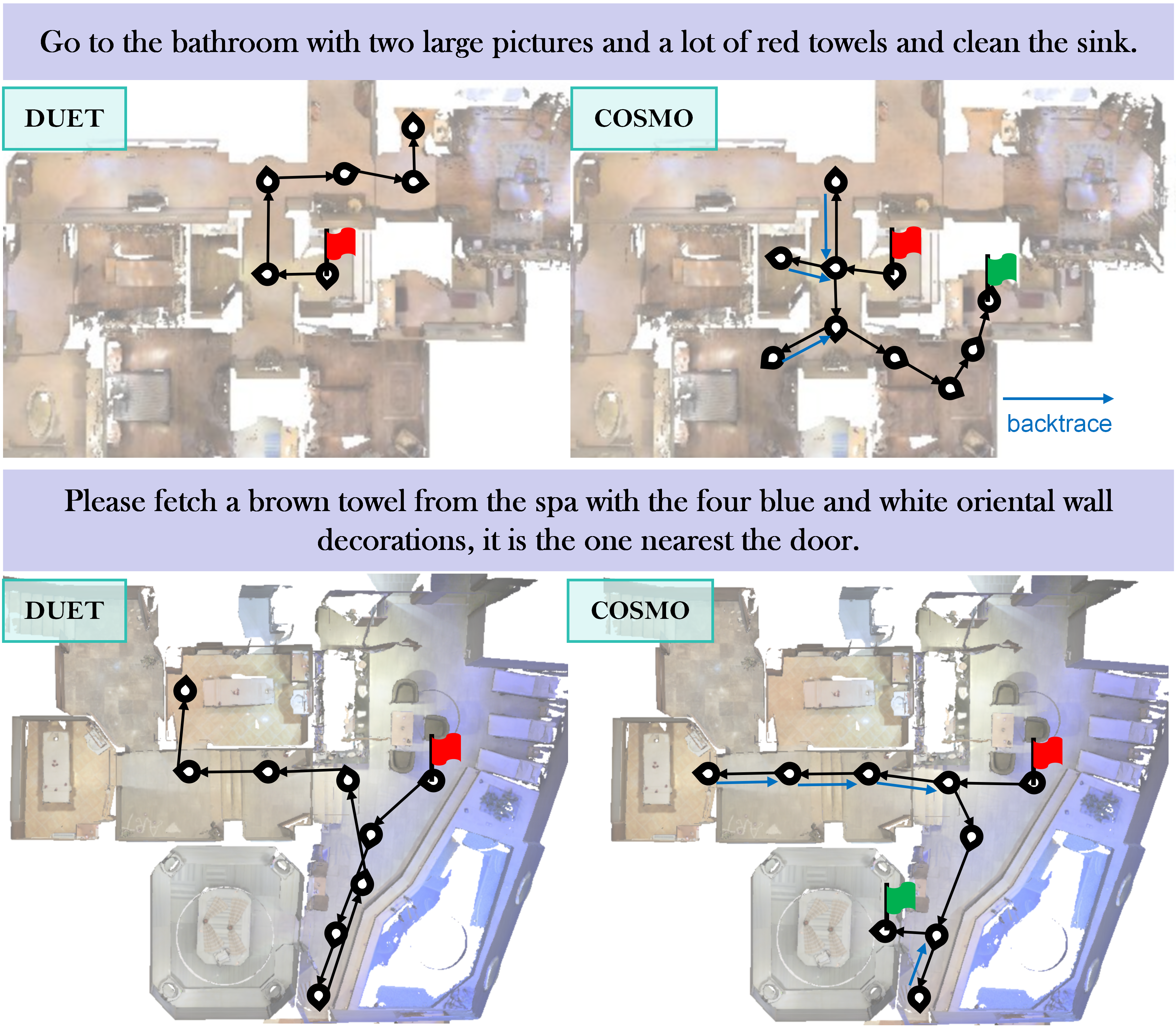 Go to the bathroom with two large pictures and a lot of red towels and clean the sink.

DUET

COSMO

backtrace

Please fetch a brown towel from the spa with the four blue and white oriental wall decorations, it is the one nearest the door.

DUET

COSMO