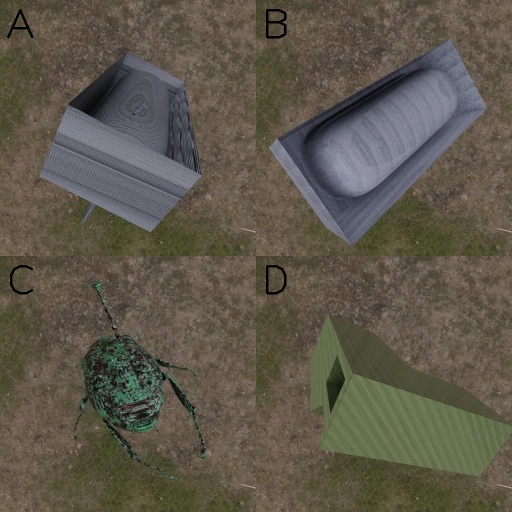 A

B

C

D