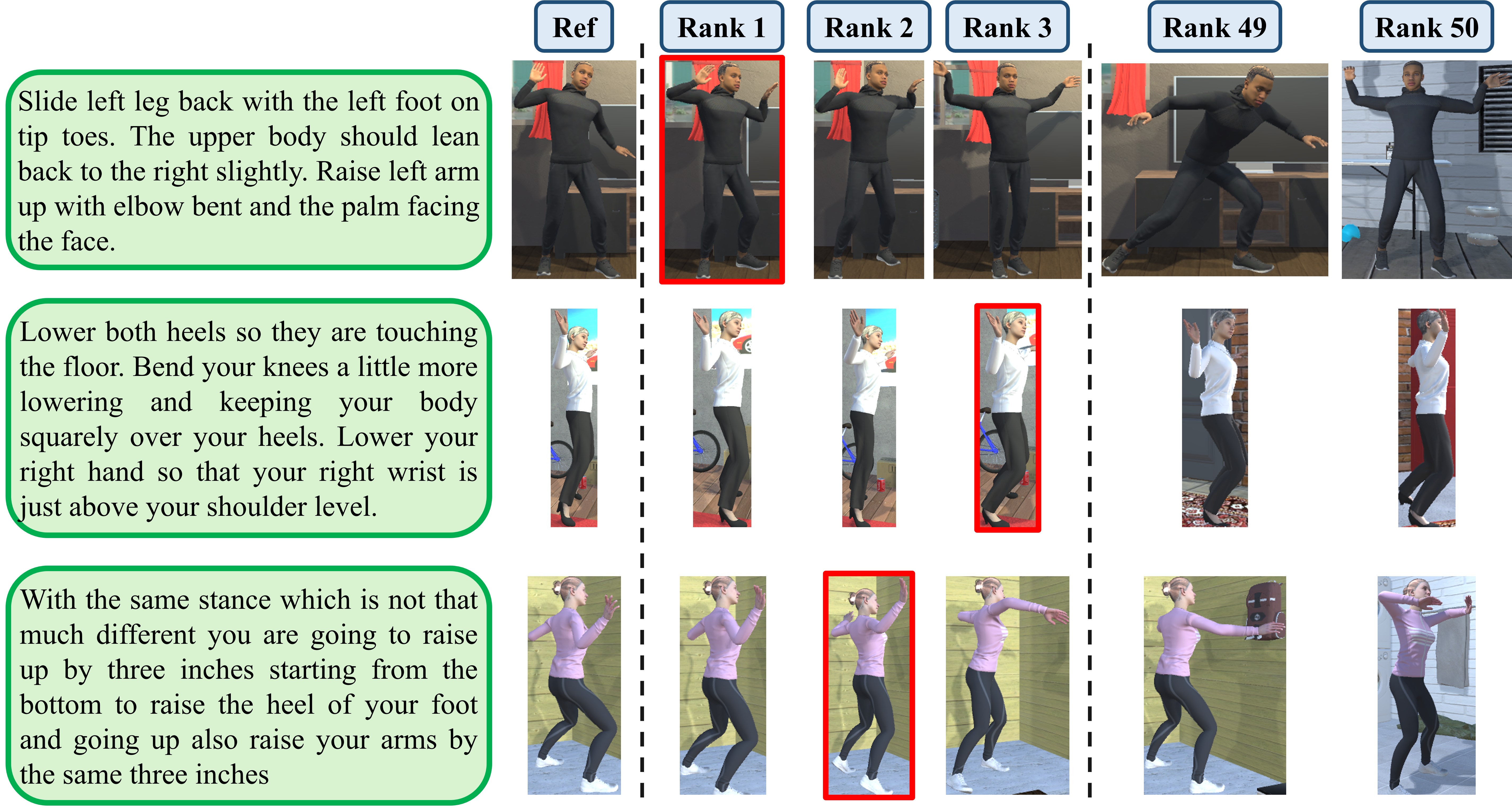 Ref

Rank 1

Rank 2

Rank 3

Rank 49

Rank 50

Slide left leg back with the left foot on tip toes. The upper body should lean back to the right slightly. Raise left arm up with elbow bent and the palm facing the face.

Lower both heels so they are touching the floor. Bend your knees a little more lowering and keeping your body squarely over your heels. Lower your right hand so that your right wrist is just above your shoulder level.

With the same stance which is not that much different you are going to raise up by three inches starting from the bottom to raise the heel of your foot and going up also raise your arms by the same three inches