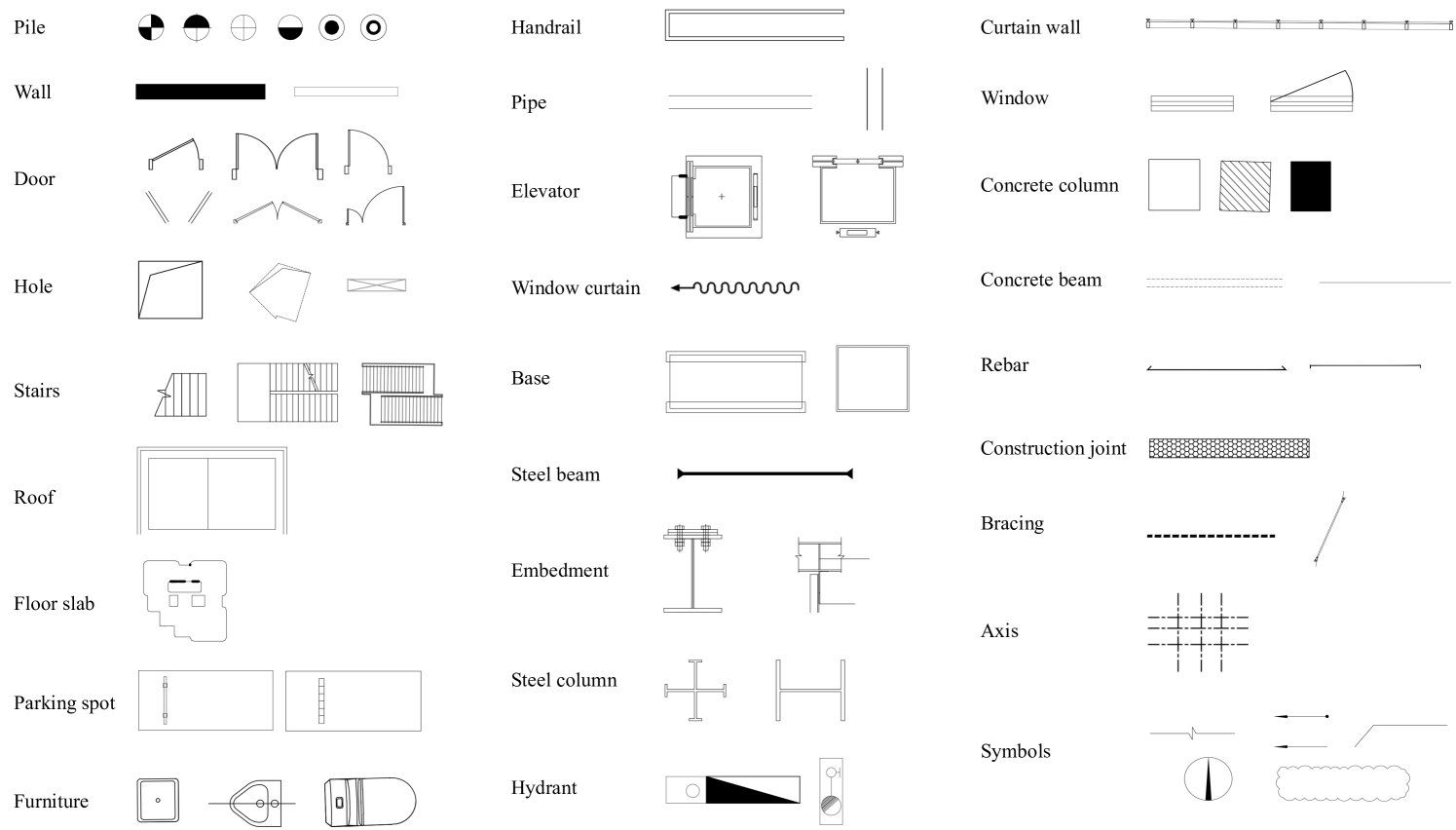 Pile

Wall

Door

Hole

Stairs

Roof

Floor slab

Parking spot

Furniture

Handrail

Pipe

Elevator

Window curtain

Base

Steel beam

Embedment

Steel column

Hydrant

Curtain wall

Window

Concrete column

Concrete beam

Rebar

Construction joint

Bracing

Axis

Symbols