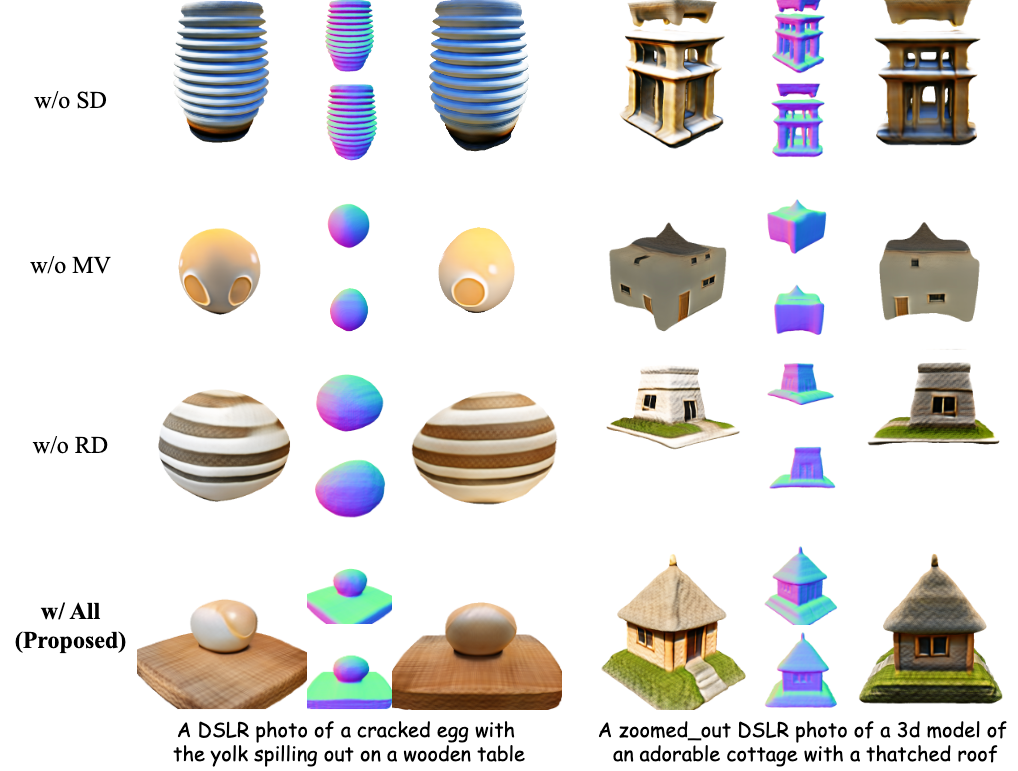 w/o SD

w/o MV

w/o RD

w/ All (Proposed)

A DSLR photo of a cracked egg with the yolk spilling out on a wooden table

A zoomed_out DSLR photo of a 3d model of an adorable cottage with a thatched roof