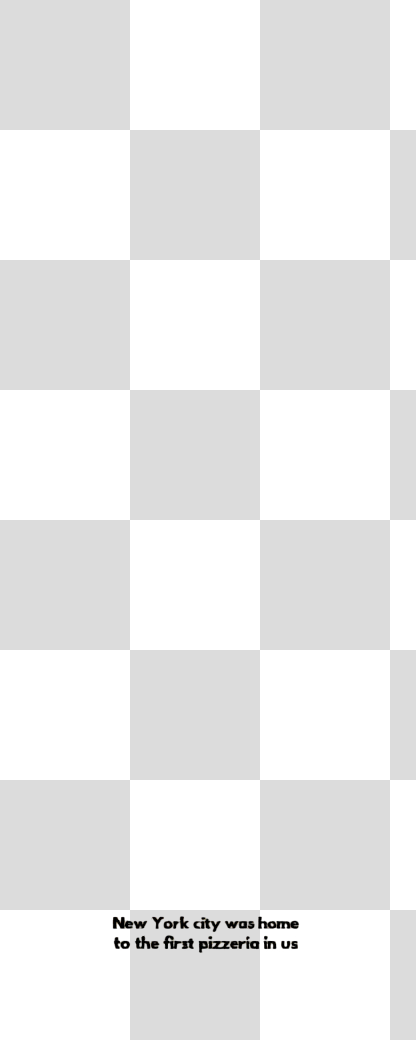 New York city was home
to the first pizzeria in us