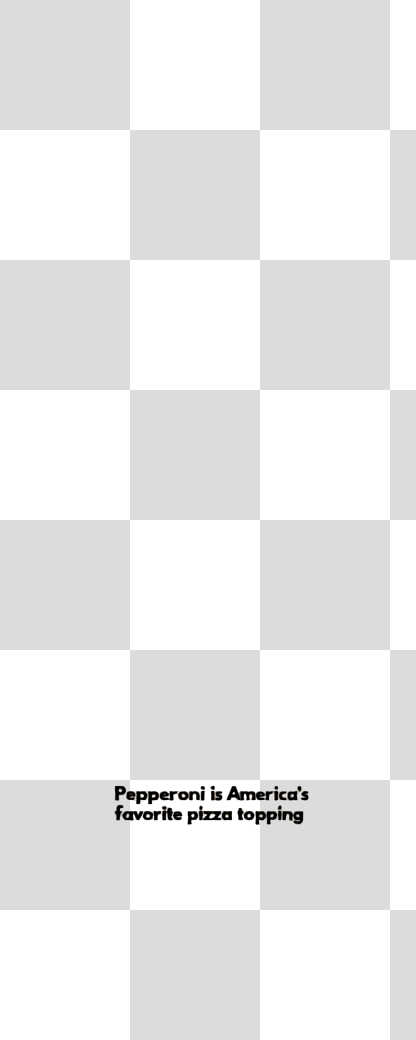 Pepperoni is America's favorite pizza topping