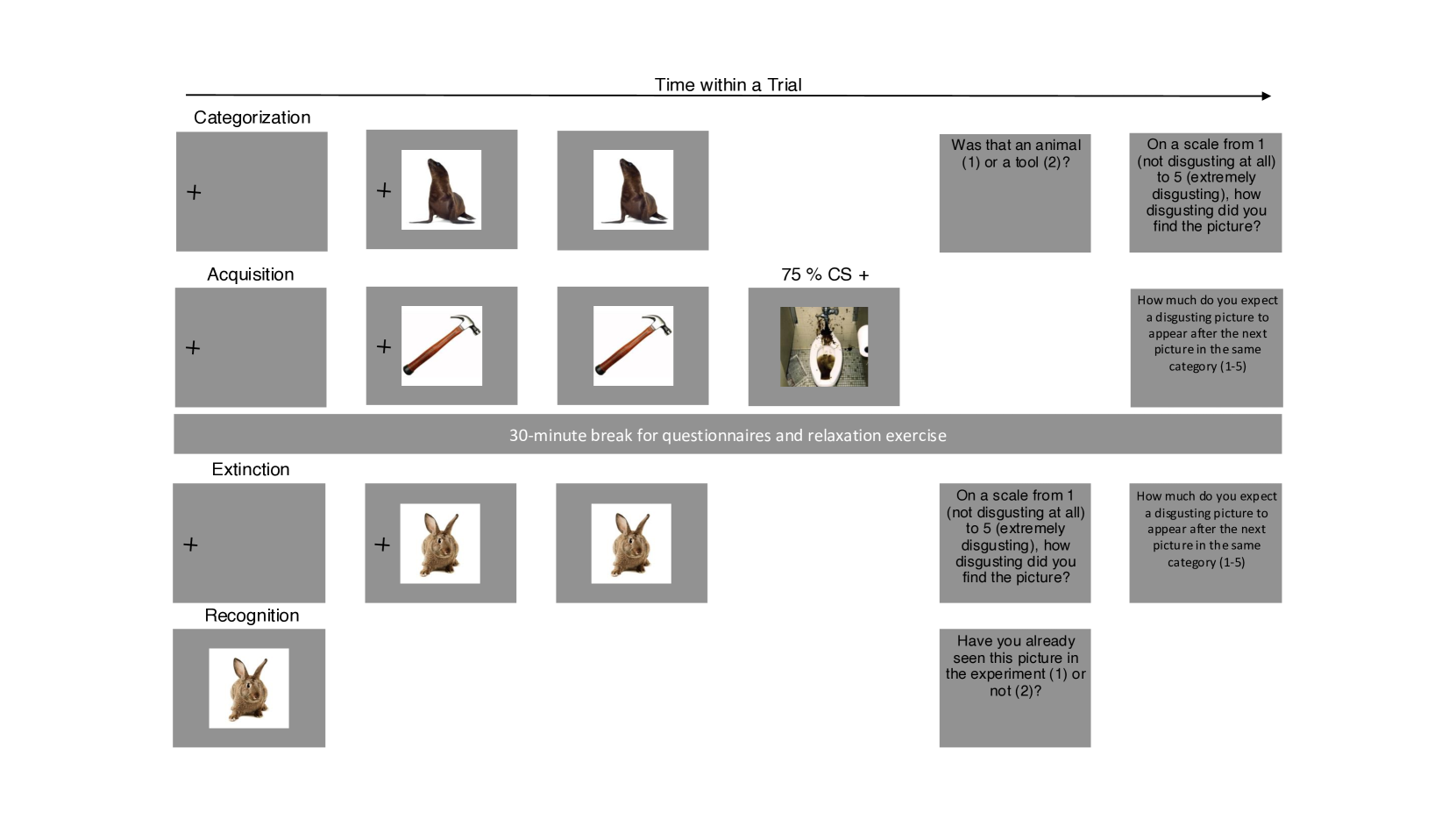 Time within a Trial

Categorization

+

+

Was that an animal (1) or a tool (2)?

On a scale from 1 (not disgusting at all) to 5 (extremely disgusting), how disgusting did you find the picture?

Acquisition

+

+

75 % CS +

How much do you expect a disgusting picture to appear after the next picture in the same category (1-5)

30-minute break for questionnaires and relaxation exercise

Extinction

+

+

On a scale from 1 (not disgusting at all) to 5 (extremely disgusting), how disgusting did you find the picture?

How much do you expect a disgusting picture to appear after the next picture in the same category (1-5)

Recognition

Have you already seen this picture in the experiment (1) or not (2)?