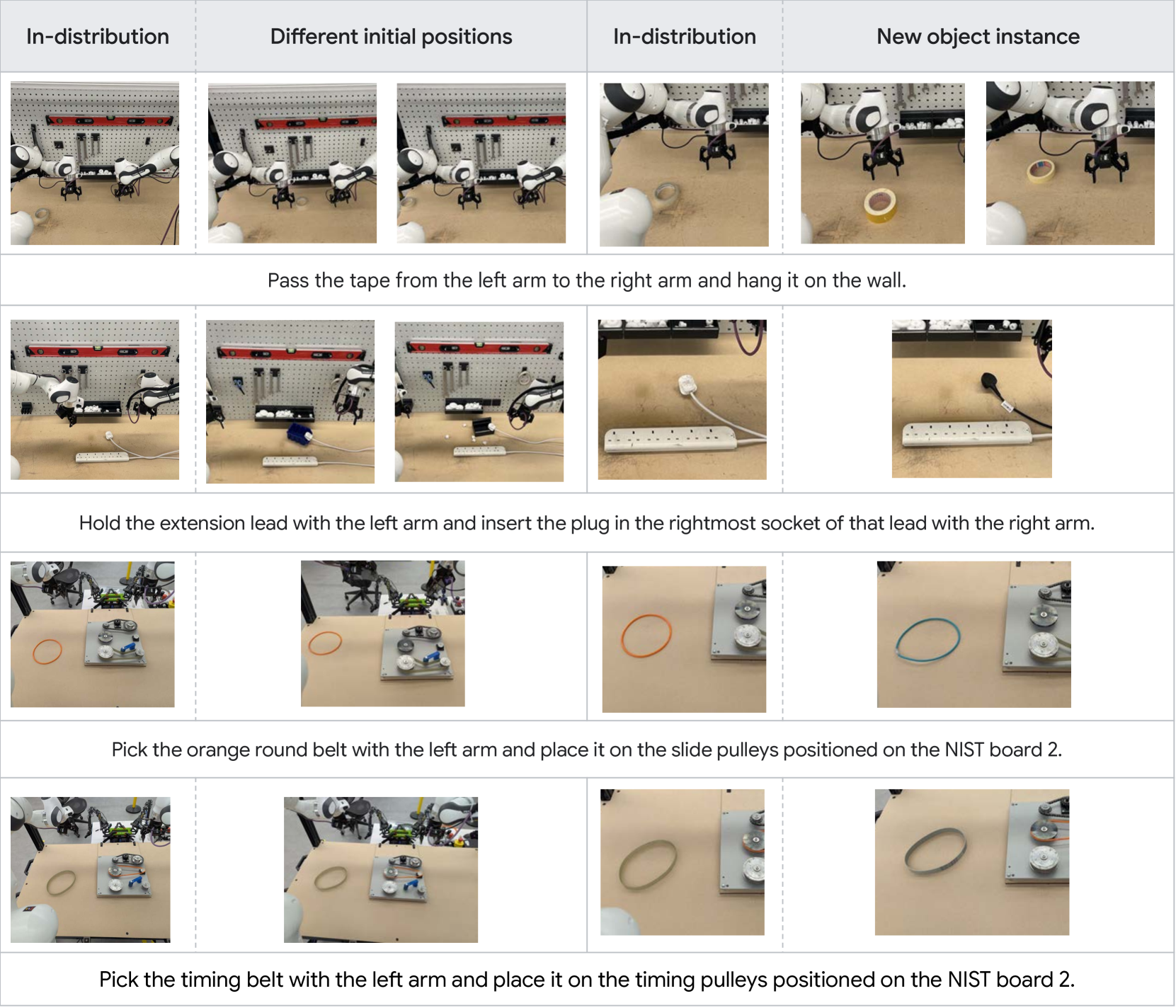 | In-distribution | Different initial positions | In-distribution | New object instance |
|---|---|---|---|

Pass the tape from the left arm to the right arm and hang it on the wall.

Hold the extension lead with the left arm and insert the plug in the rightmost socket of that lead with the right arm.

Pick the orange round belt with the left arm and place it on the slide pulleys positioned on the NIST board 2.

Pick the timing belt with the left arm and place it on the timing pulleys positioned on the NIST board 2.