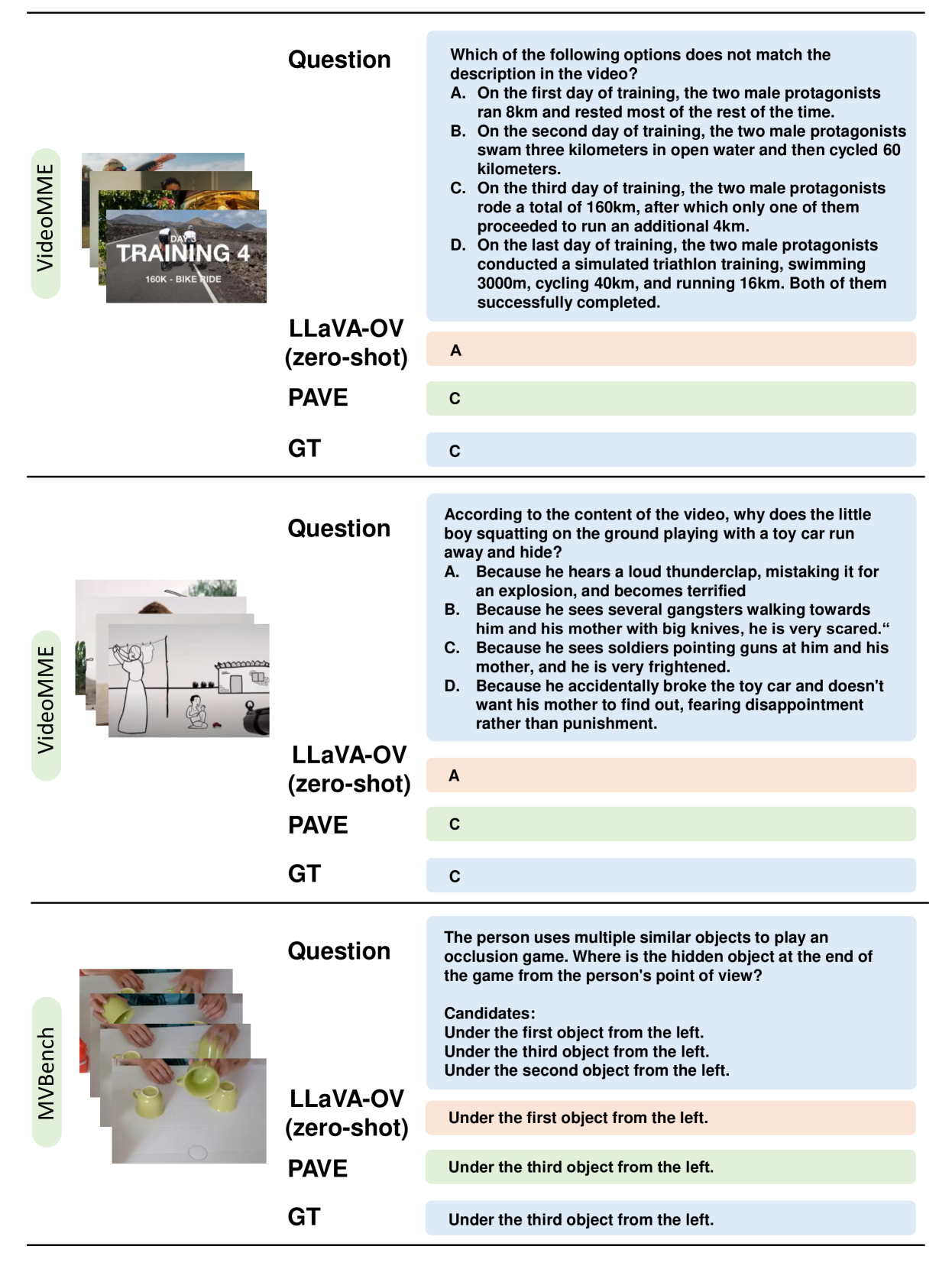 VideoMME

DAY 3
TRAINING 4
160K - BIKE RIDE

Question

Which of the following options does not match the description in the video?
A. On the first day of training, the two male protagonists ran 8km and rested most of the rest of the time.
B. On the second day of training, the two male protagonists swam three kilometers in open water and then cycled 60 kilometers.
C. On the third day of training, the two male protagonists rode a total of 160km, after which only one of them proceeded to run an additional 4km.
D. On the last day of training, the two male protagonists conducted a simulated triathlon training, swimming 3000m, cycling 40km, and running 16km. Both of them successfully completed.

LLaVA-OV (zero-shot)
A

PAVE
C

GT
C

VideoMME

Question

According to the content of the video, why does the little boy squatting on the ground playing with a toy car run away and hide?
A. Because he hears a loud thunderclap, mistaking it for an explosion, and becomes terrified
B. Because he sees several gangsters walking towards him and his mother with big knives, he is very scared.“
C. Because he sees soldiers pointing guns at him and his mother, and he is very frightened.
D. Because he accidentally broke the toy car and doesn't want his mother to find out, fearing disappointment rather than punishment.

LLaVA-OV (zero-shot)
A

PAVE
C

GT
C

MVBench

Question

The person uses multiple similar objects to play an occlusion game. Where is the hidden object at the end of the game from the person's point of view?

Candidates:
Under the first object from the left.
Under the third object from the left.
Under the second object from the left.

LLaVA-OV (zero-shot)
Under the first object from the left.

PAVE
Under the third object from the left.

GT
Under the third object from the left.