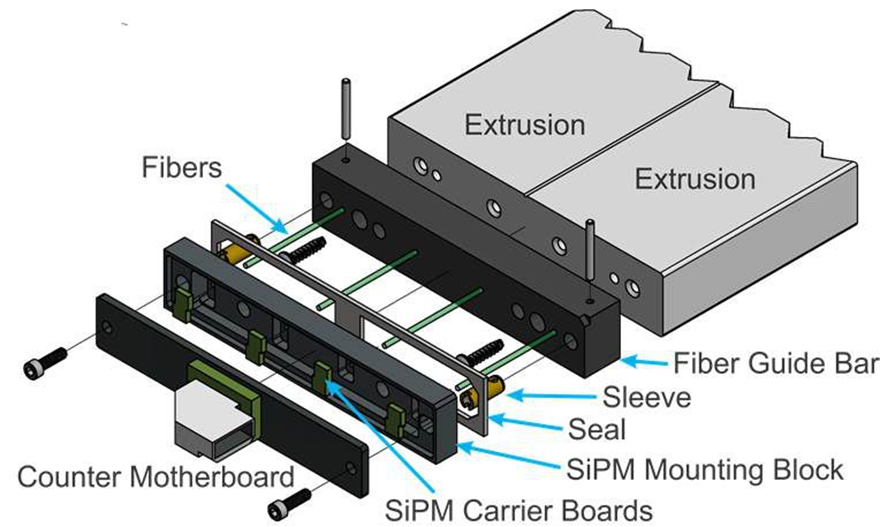 Extrusion
Extrusion
Fibers
Fiber Guide Bar
Sleeve
Seal
SiPM Mounting Block
Counter Motherboard
SiPM Carrier Boards