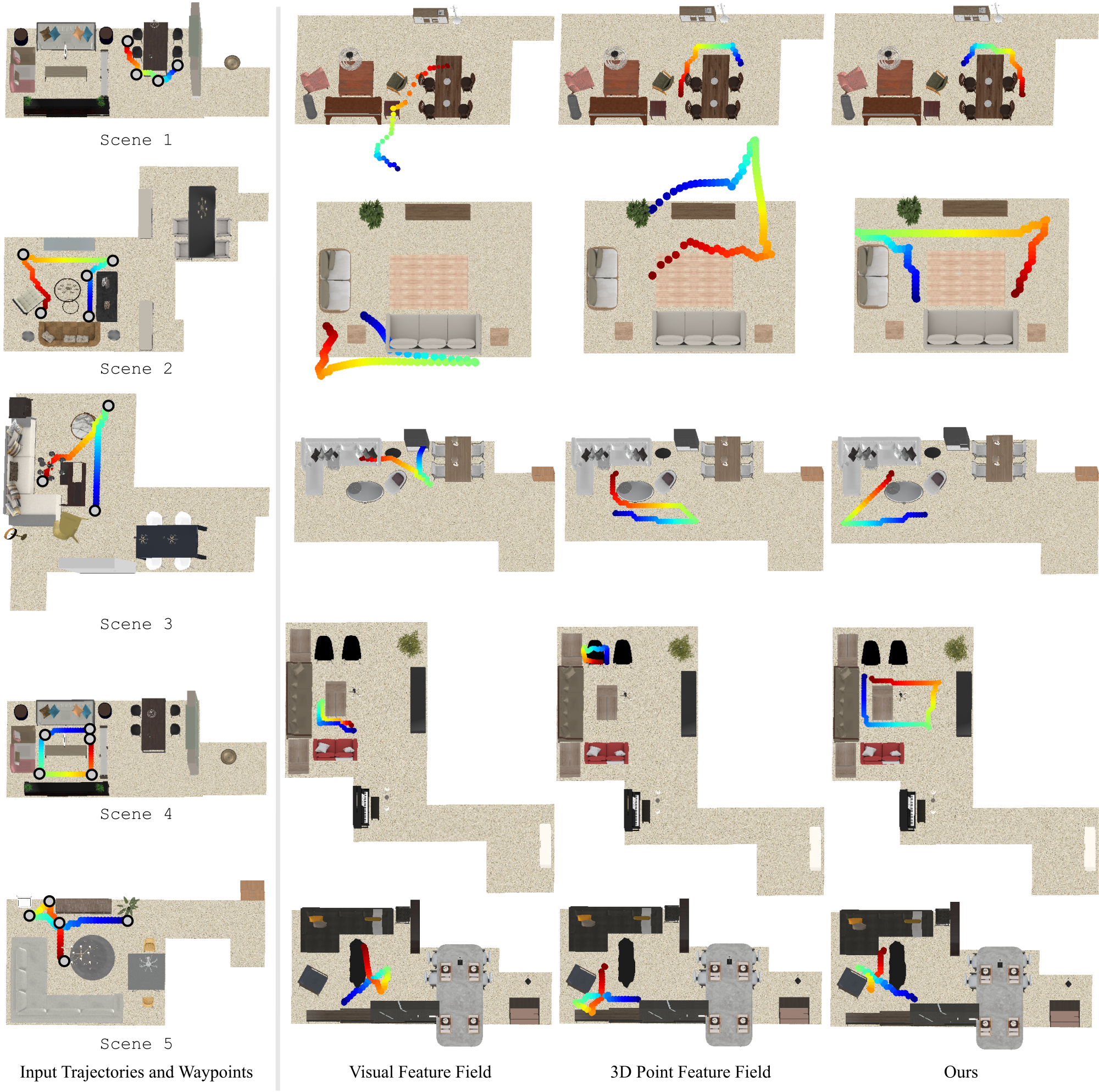 Scene 1

Scene 2

Scene 3

Scene 4

Scene 5

Input Trajectories and Waypoints

Visual Feature Field

3D Point Feature Field

Ours