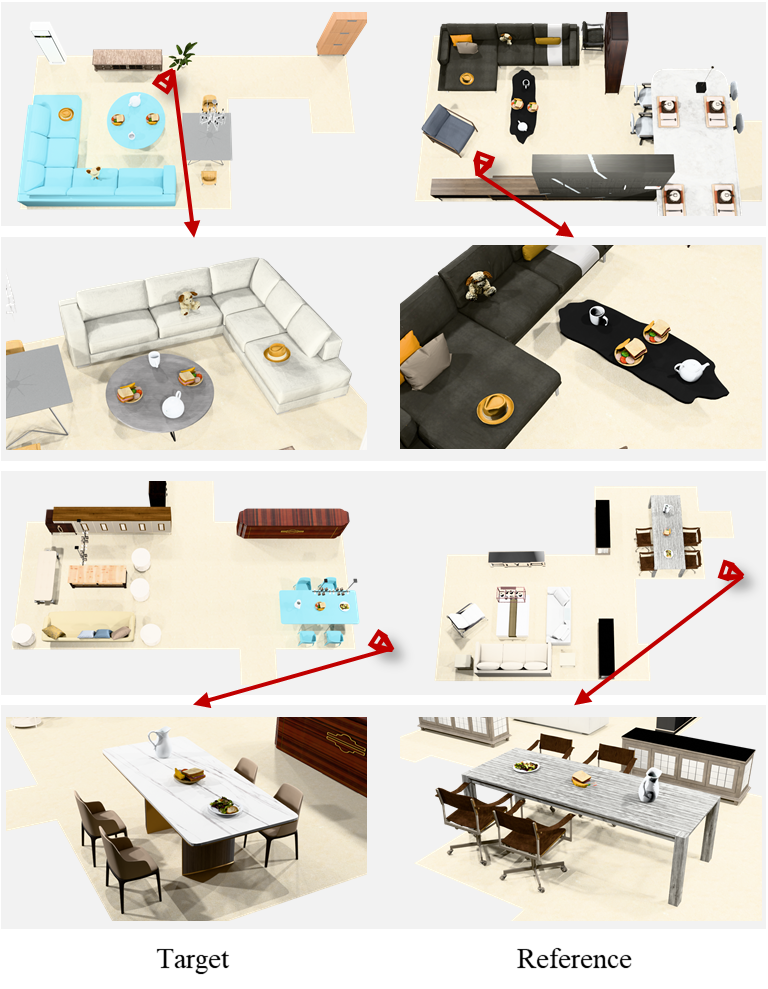 Target

Reference